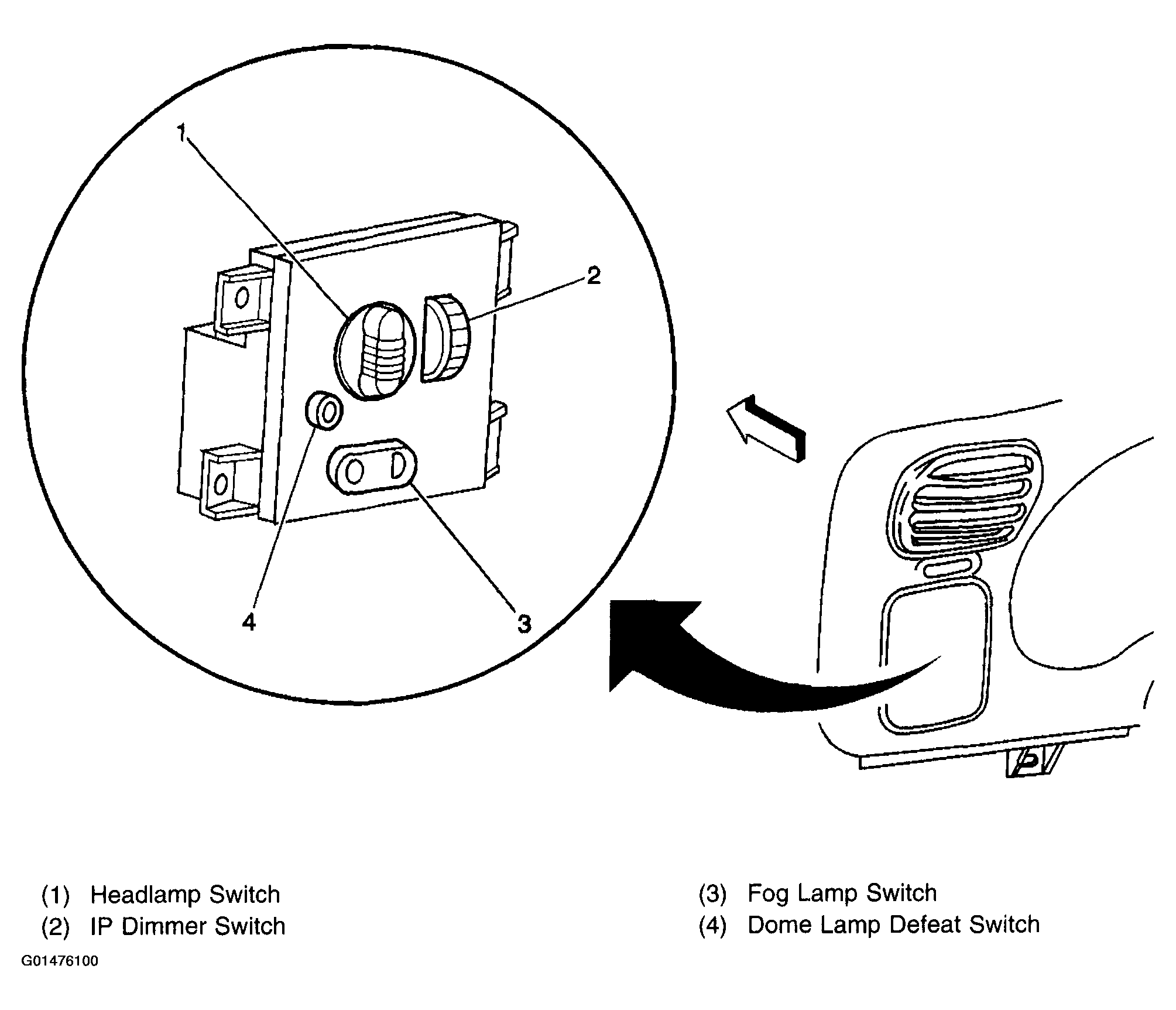 1

2

4

3

(1) Headlamp Switch
(2) IP Dimmer Switch

(3) Fog Lamp Switch
(4) Dome Lamp Defeat Switch

G01476100