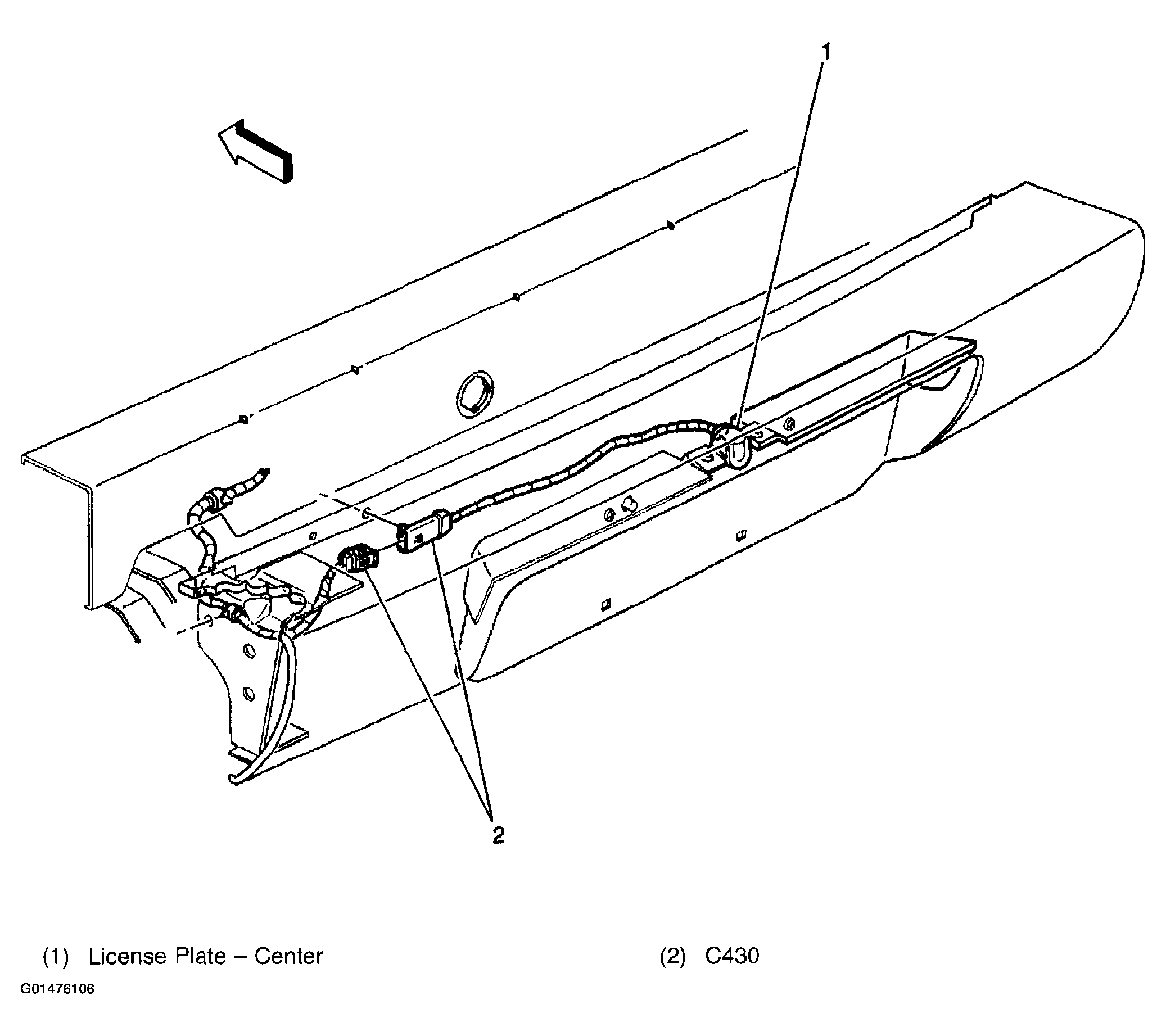 1

2

(1) License Plate – Center

(2) C430

G01476106