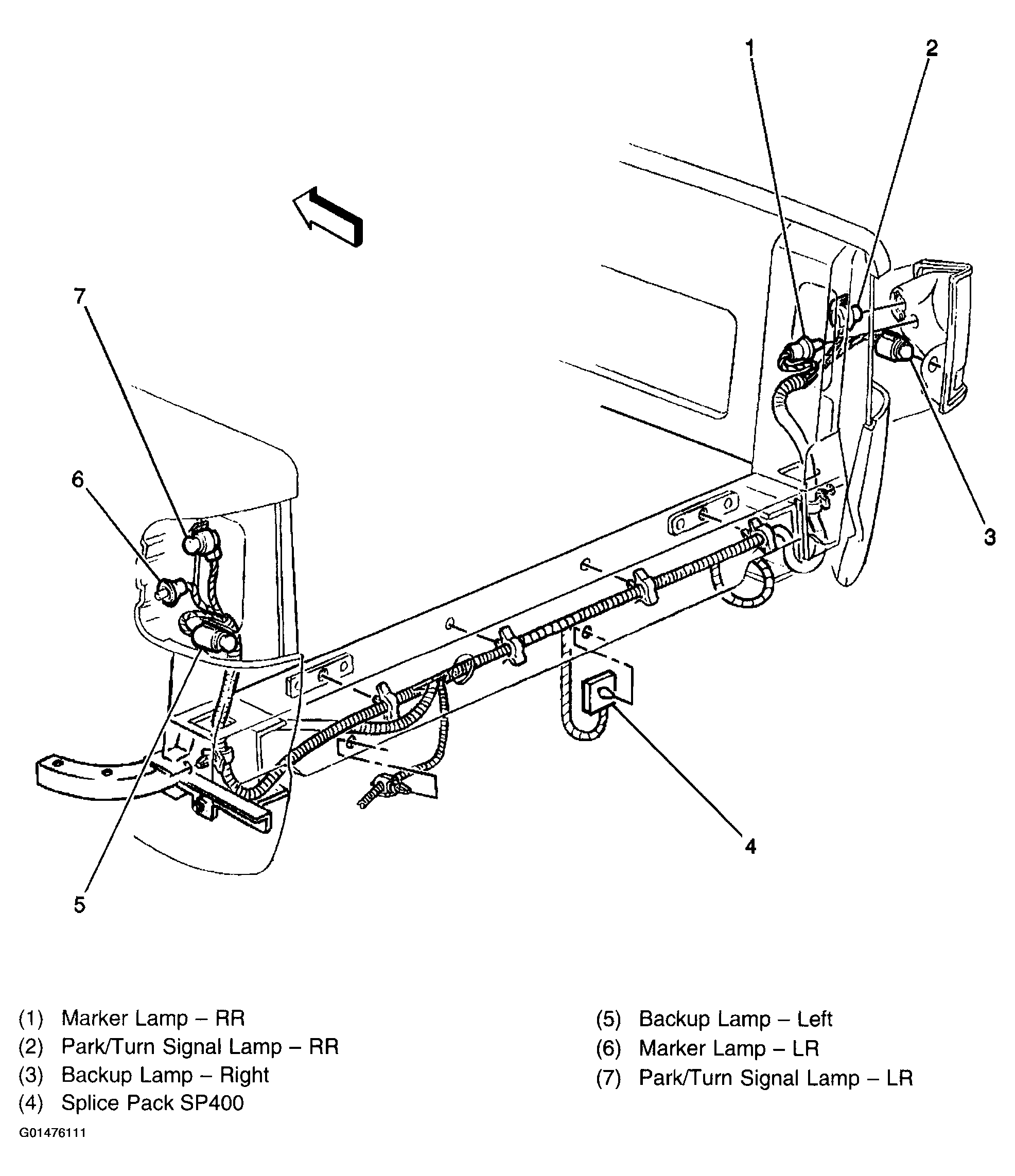 1
2
7
6
3
4
5

(1) Marker Lamp – RR
(2) Park/Turn Signal Lamp – RR
(3) Backup Lamp – Right
(4) Splice Pack SP400

(5) Backup Lamp – Left
(6) Marker Lamp – LR
(7) Park/Turn Signal Lamp – LR

G01476111