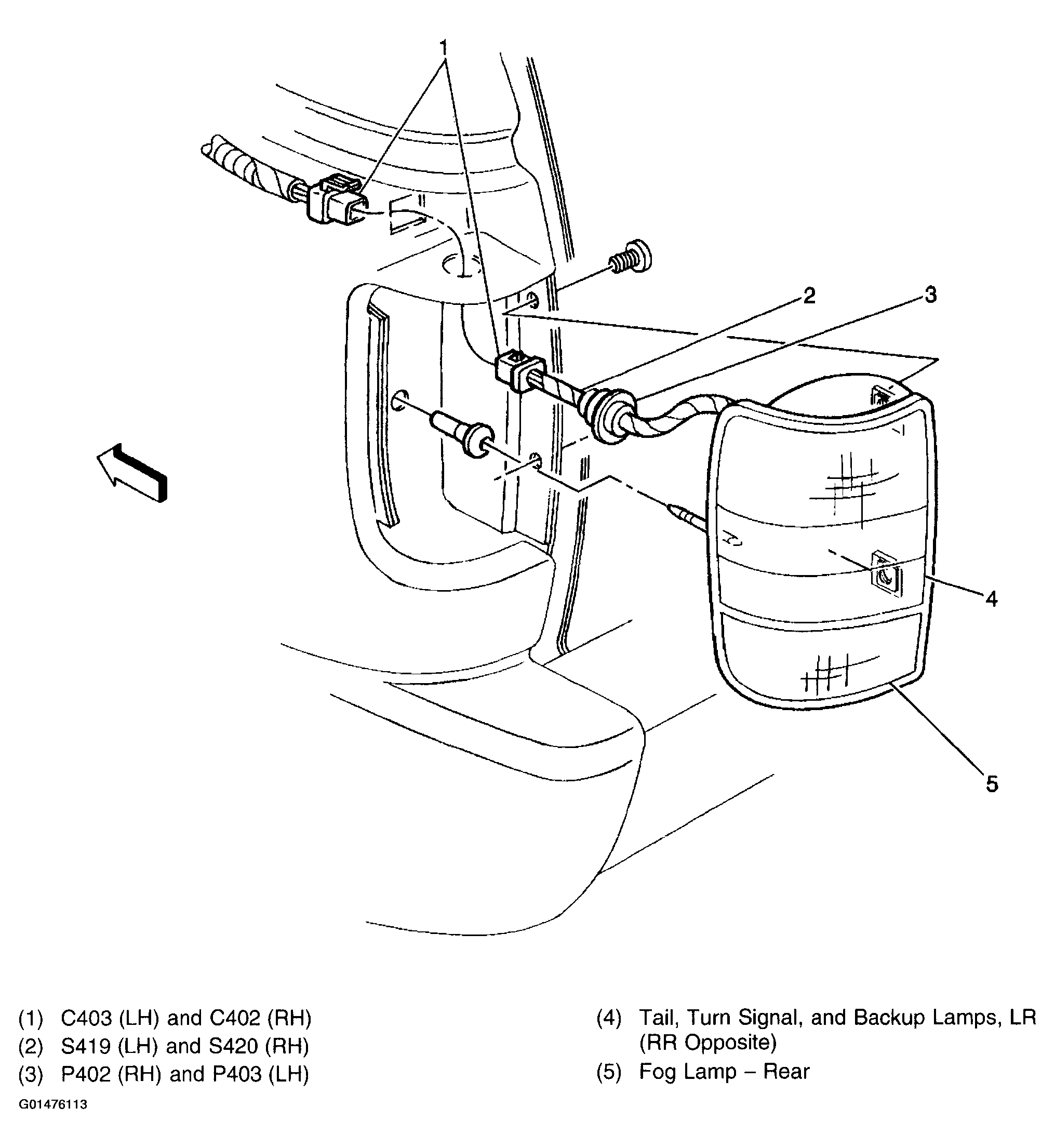 1

2

3

4

5

(1) C403 (LH) and C402 (RH)
(2) S419 (LH) and S420 (RH)
(3) P402 (RH) and P403 (LH)

(4) Tail, Turn Signal, and Backup Lamps, LR (RR Opposite)
(5) Fog Lamp – Rear

G01476113