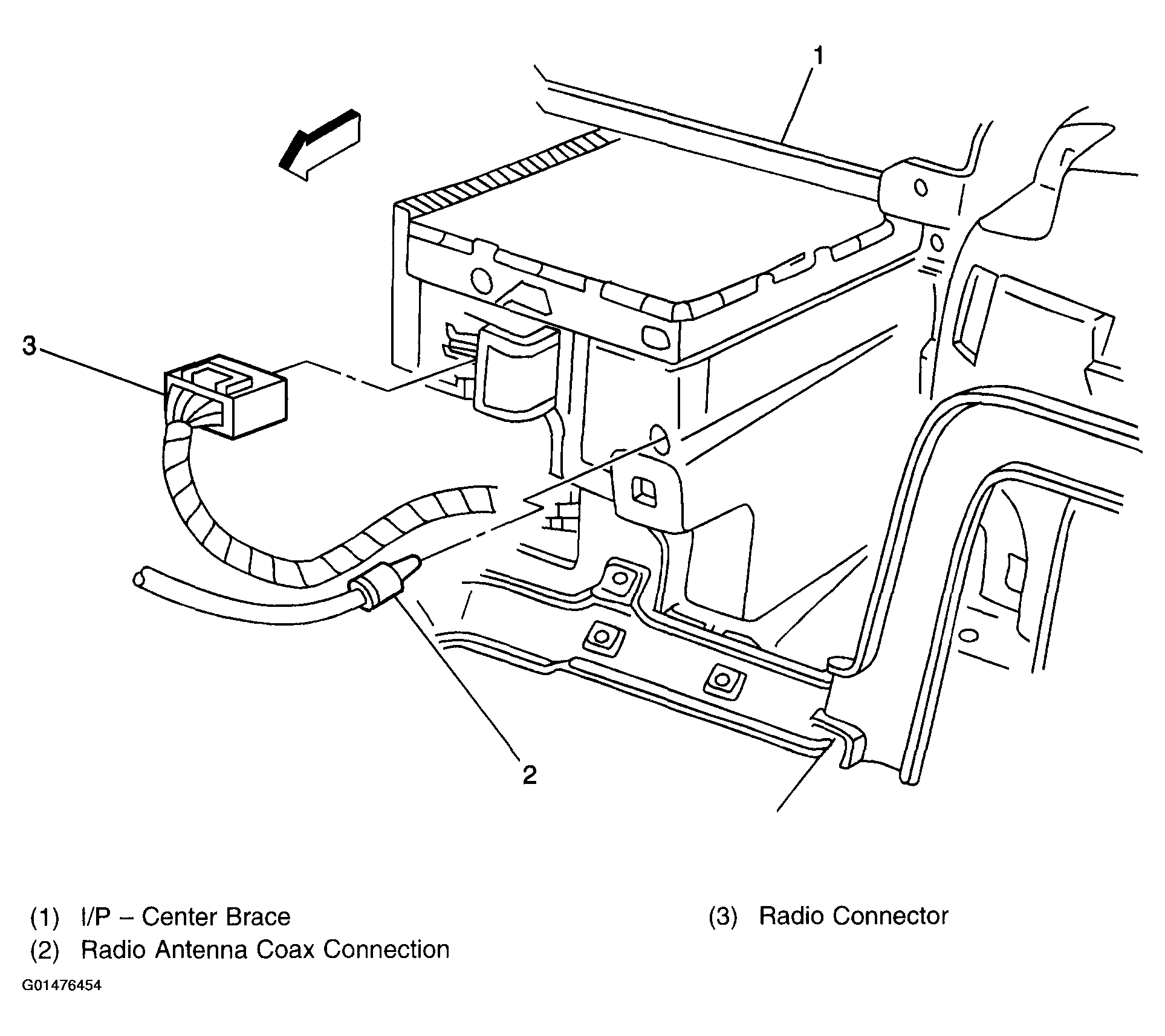 1
3
2

(1) I/P – Center Brace
(2) Radio Antenna Coax Connection
(3) Radio Connector

G01476454