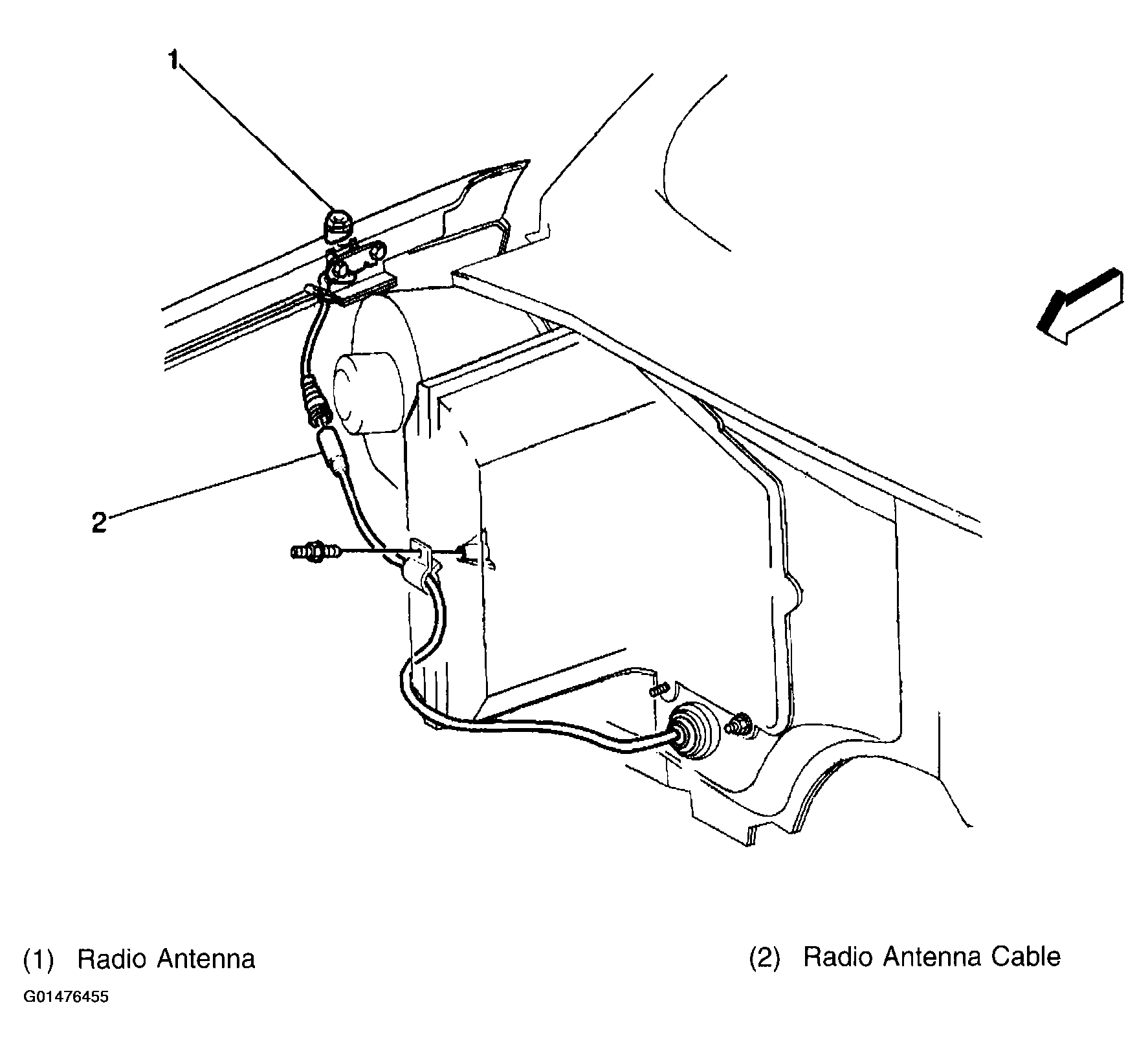 1

2

(1) Radio Antenna

(2) Radio Antenna Cable

G01476455