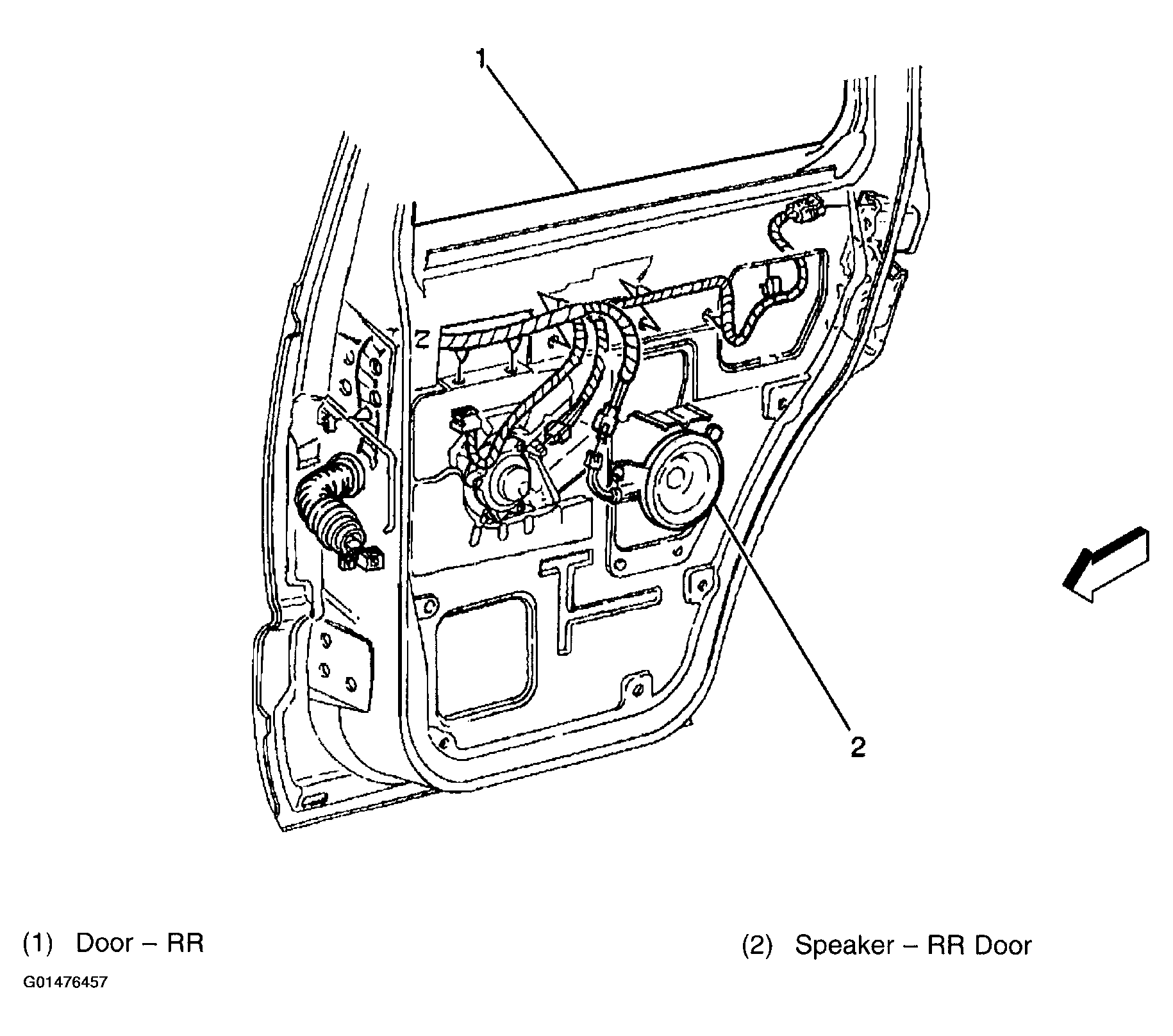 1

2

(1) Door – RR

(2) Speaker – RR Door

G01476457