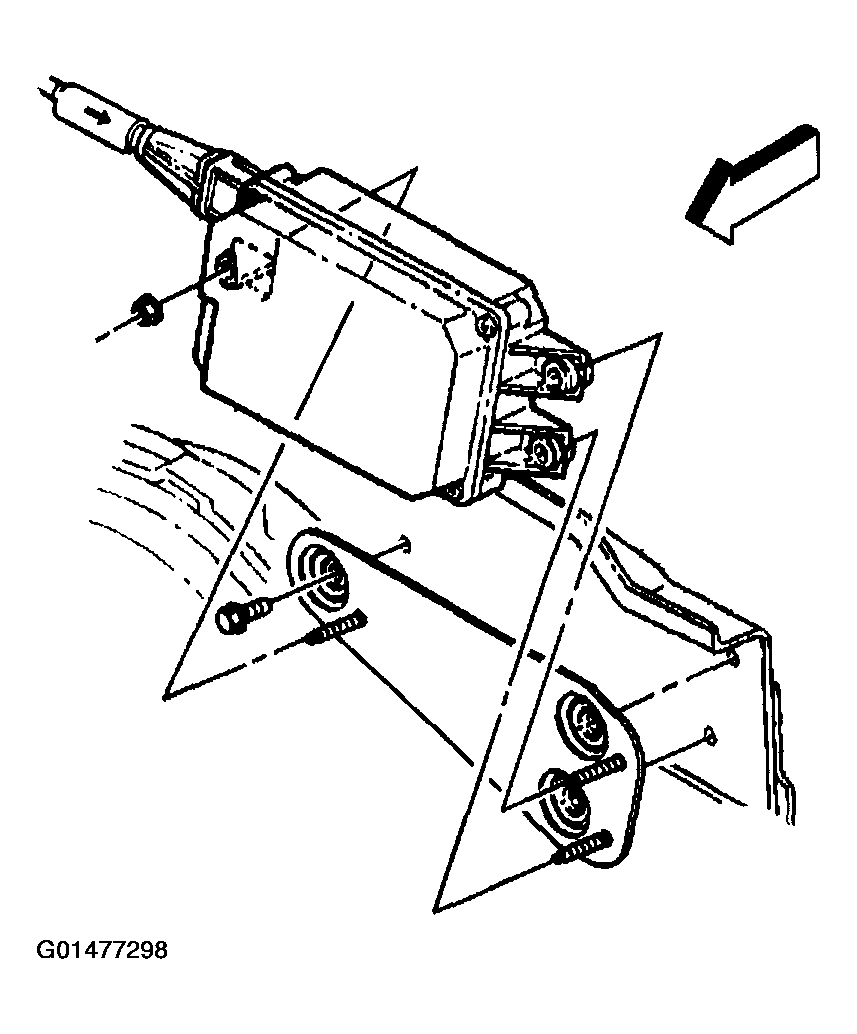 G01477298