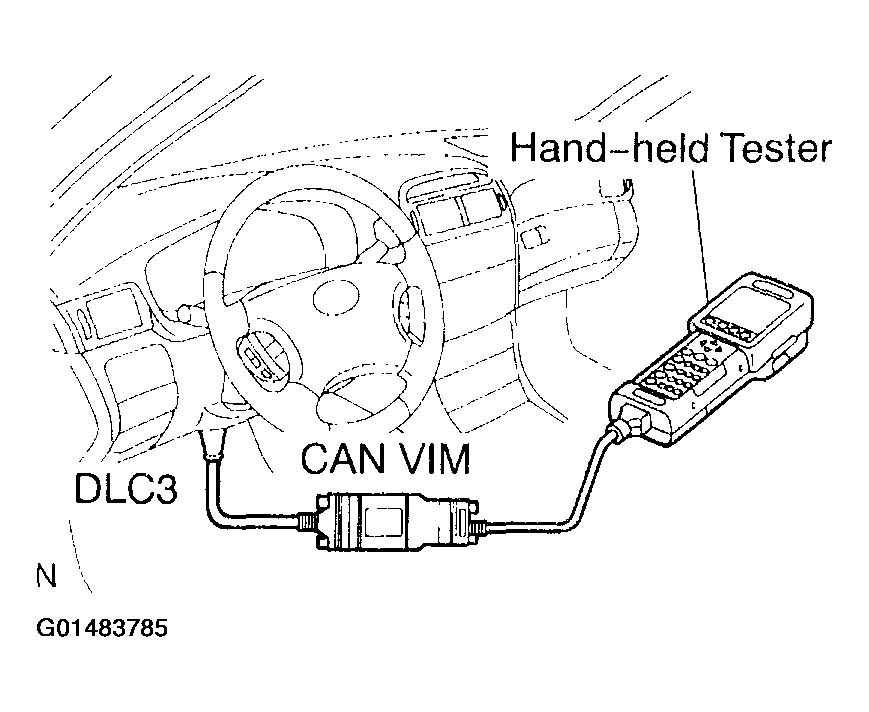 Hand-held Tester

CAN VIM

DLC3

N

G01483785