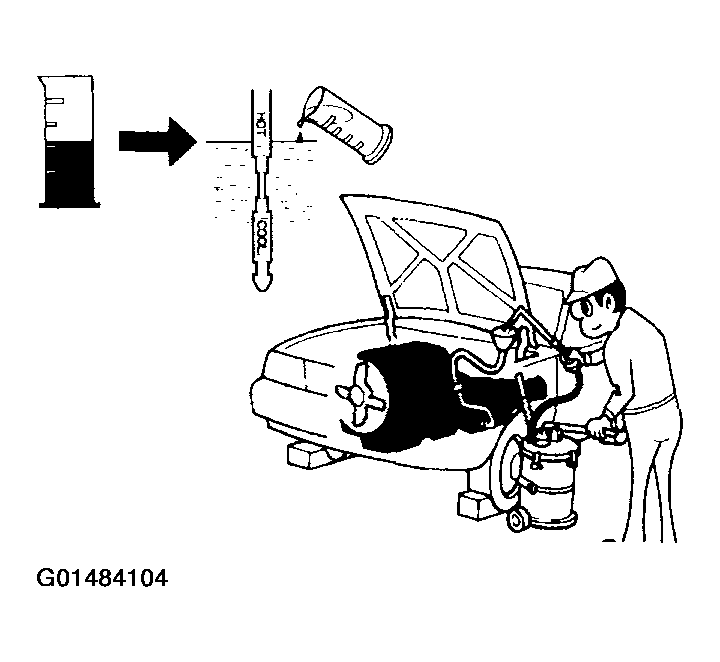 HOT

COOL

G01484104