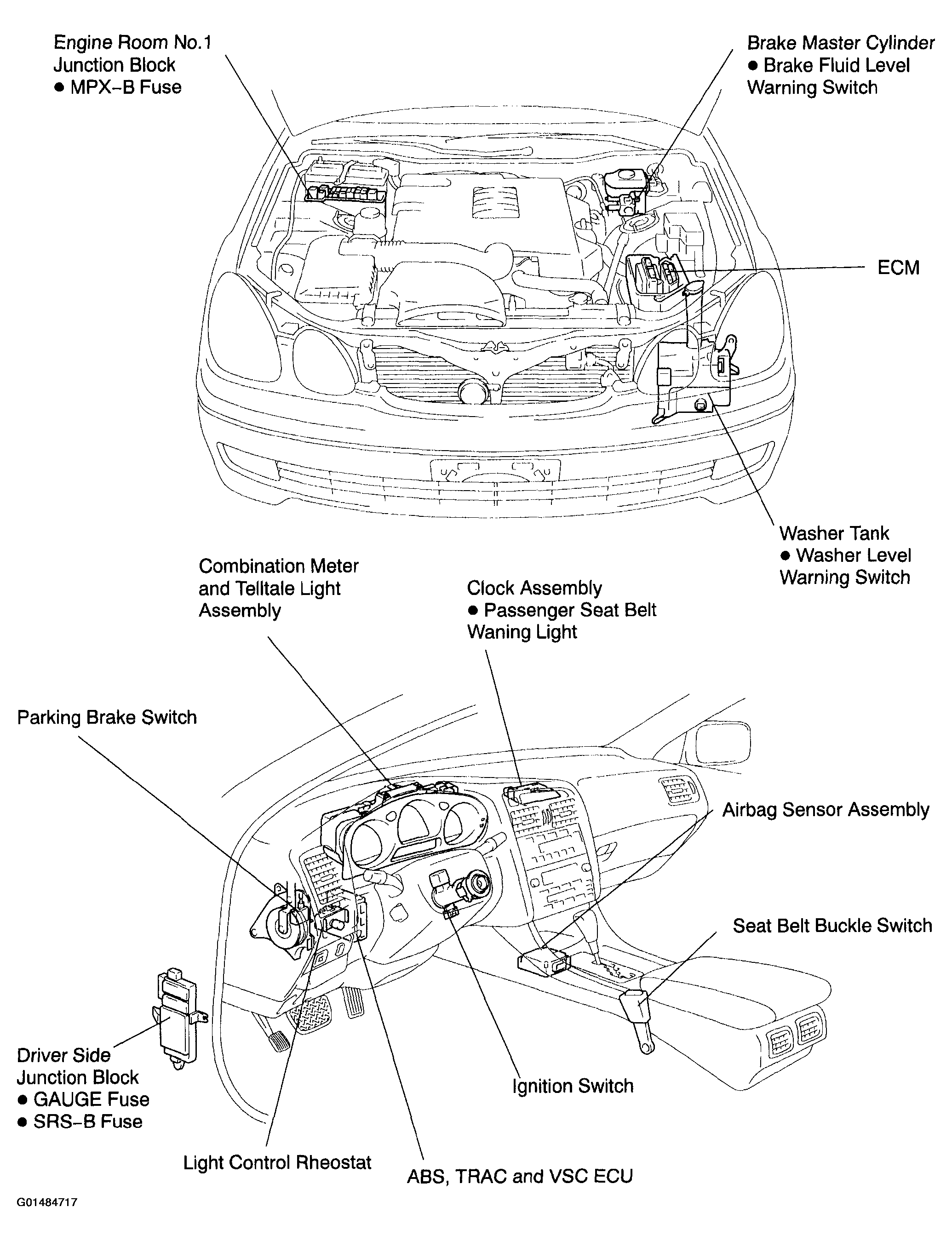 Engine Room No.1 Junction Block
● MPX–B Fuse

Brake Master Cylinder
● Brake Fluid Level Warning Switch

ECM

Washer Tank
● Washer Level Warning Switch

Combination Meter and Telltale Light Assembly

Clock Assembly
● Passenger Seat Belt Waning Light

Parking Brake Switch

Airbag Sensor Assembly

Seat Belt Buckle Switch

Driver Side Junction Block
● GAUGE Fuse
● SRS–B Fuse

Ignition Switch

Light Control Rheostat

ABS, TRAC and VSC ECU

G01484717