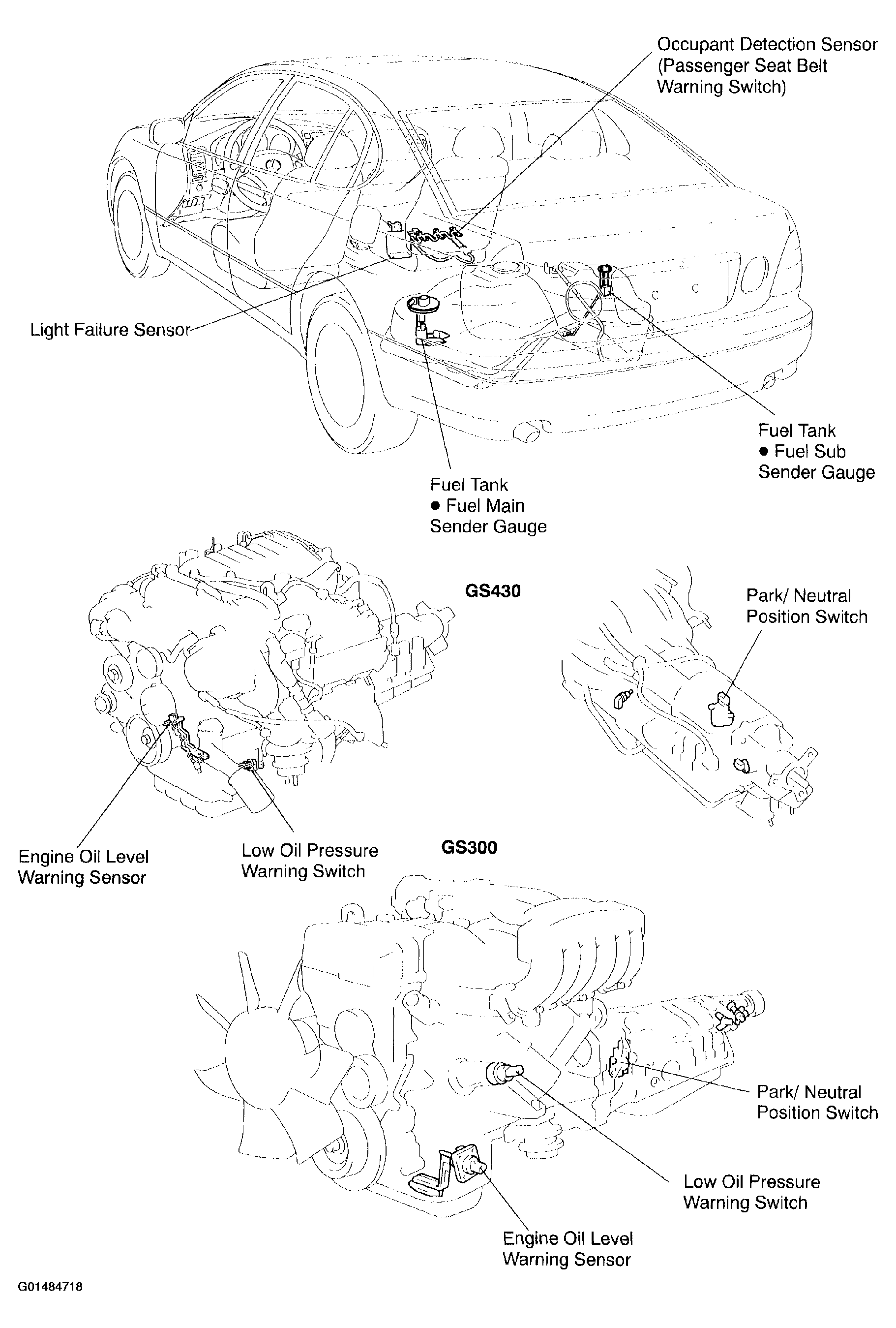 Occupant Detection Sensor (Passenger Seat Belt Warning Switch)

Light Failure Sensor

Fuel Tank
● Fuel Sub Sender Gauge

Fuel Tank
● Fuel Main Sender Gauge

GS430

Park/ Neutral Position Switch

Engine Oil Level Warning Sensor

Low Oil Pressure Warning Switch

GS300

Park/ Neutral Position Switch

Low Oil Pressure Warning Switch

Engine Oil Level Warning Sensor

G01484718