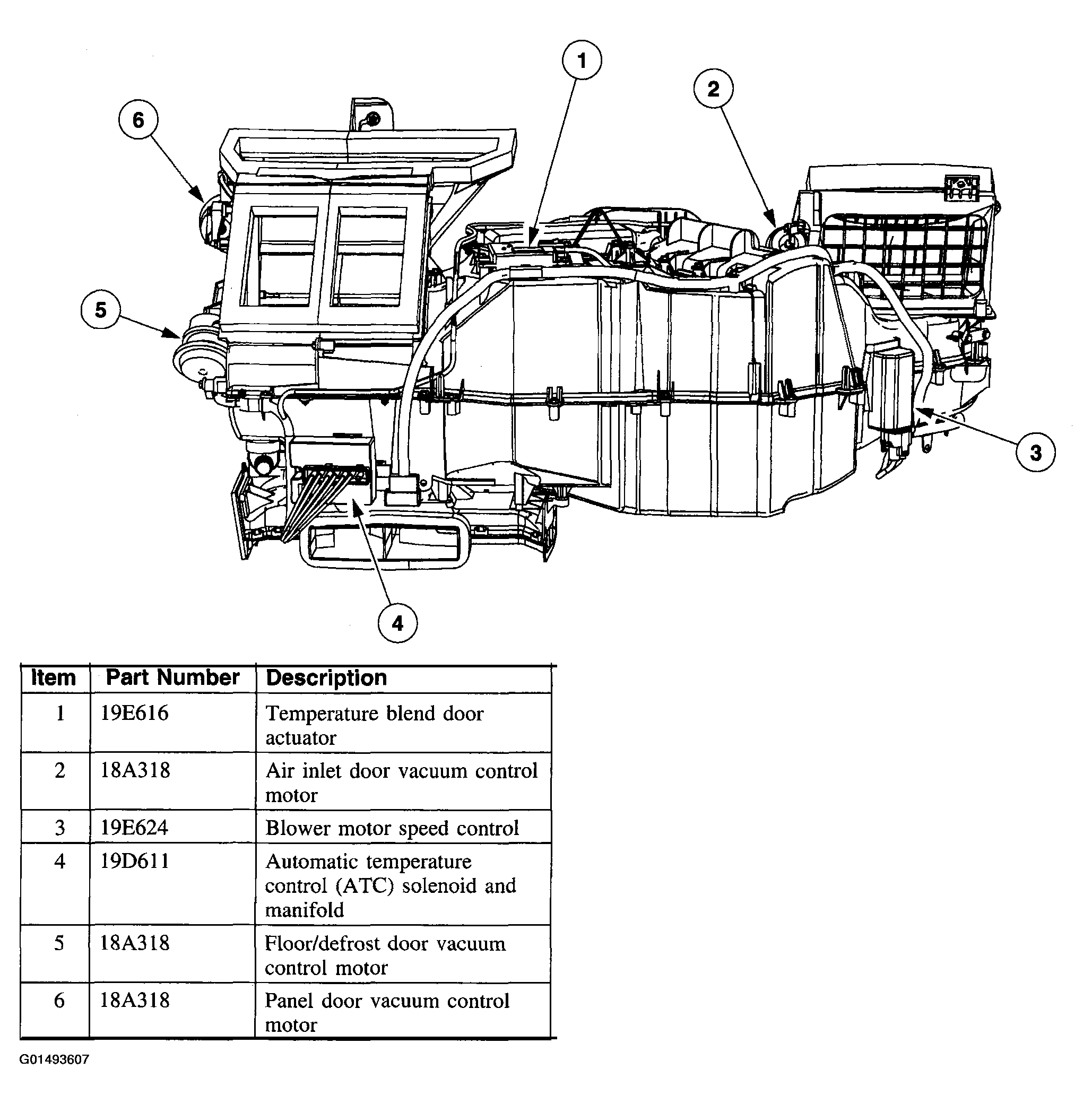 1
2
6
5
3
4

| Item | Part Number | Description |
|---|---|---|
| 1 | 19E616 | Temperature blend door actuator |
| 2 | 18A318 | Air inlet door vacuum control motor |
| 3 | 19E624 | Blower motor speed control |
| 4 | 19D611 | Automatic temperature control (ATC) solenoid and manifold |
| 5 | 18A318 | Floor/defrost door vacuum control motor |
| 6 | 18A318 | Panel door vacuum control motor |

G01493607