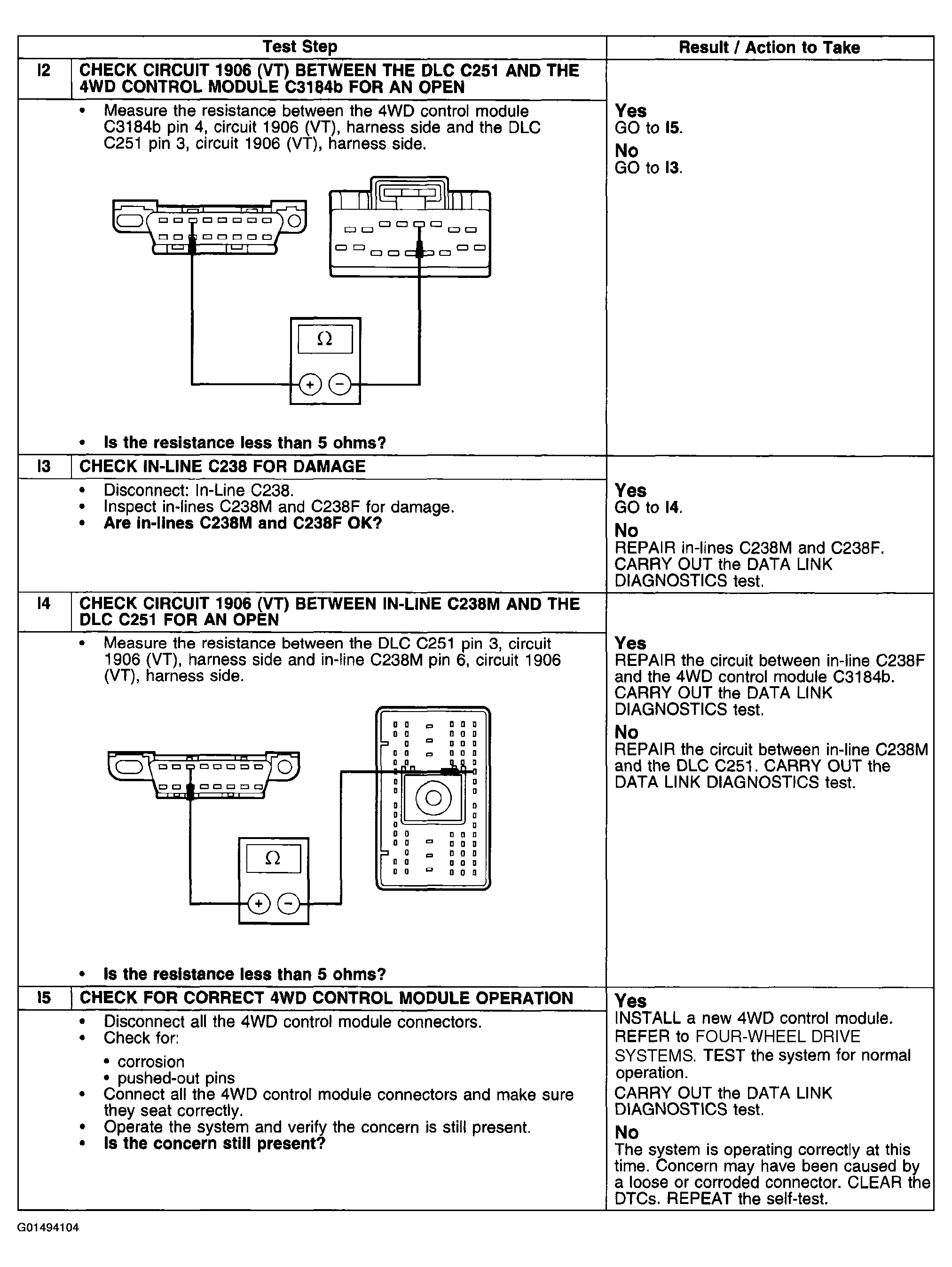 | Test Step | | Result / Action to Take |
|---|---|---|
| I2 | CHECK CIRCUIT 1906 (VT) BETWEEN THE DLC C251 AND THE 4WD CONTROL MODULE C3184b FOR AN OPEN | |
| | • Measure the resistance between the 4WD control module C3184b pin 4, circuit 1906 (VT), harness side and the DLC C251 pin 3, circuit 1906 (VT), harness side. $\Omega$ + − • Is the resistance less than 5 ohms? | Yes GO to I5. No GO to I3. |
| I3 | CHECK IN-LINE C238 FOR DAMAGE | |
| | • Disconnect: In-Line C238. • Inspect in-lines C238M and C238F for damage. • Are in-lines C238M and C238F OK? | Yes GO to I4. No REPAIR in-lines C238M and C238F. CARRY OUT the DATA LINK DIAGNOSTICS test. |
| I4 | CHECK CIRCUIT 1906 (VT) BETWEEN IN-LINE C238M AND THE DLC C251 FOR AN OPEN | |
| | • Measure the resistance between the DLC C251 pin 3, circuit 1906 (VT), harness side and in-line C238M pin 6, circuit 1906 (VT), harness side. $\Omega$ + − • Is the resistance less than 5 ohms? | Yes REPAIR the circuit between in-line C238F and the 4WD control module C3184b. CARRY OUT the DATA LINK DIAGNOSTICS test. No REPAIR the circuit between in-line C238M and the DLC C251. CARRY OUT the DATA LINK DIAGNOSTICS test. |
| I5 | CHECK FOR CORRECT 4WD CONTROL MODULE OPERATION | |
| | • Disconnect all the 4WD control module connectors. • Check for: • corrosion • pushed-out pins • Connect all the 4WD control module connectors and make sure they seat correctly. • Operate the system and verify the concern is still present. • Is the concern still present? | Yes INSTALL a new 4WD control module. REFER to FOUR-WHEEL DRIVE SYSTEMS. TEST the system for normal operation. CARRY OUT the DATA LINK DIAGNOSTICS test. No The system is operating correctly at this time. Concern may have been caused by a loose or corroded connector. CLEAR the DTCs. REPEAT the self-test. |

G01494104