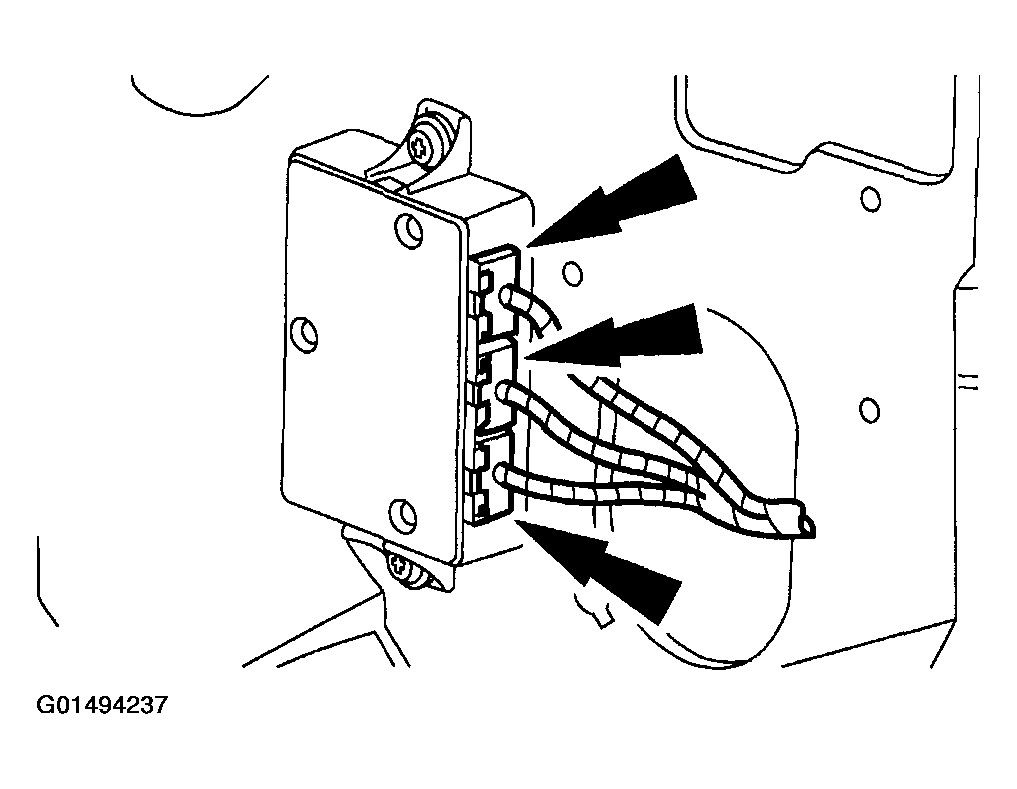 G01494237