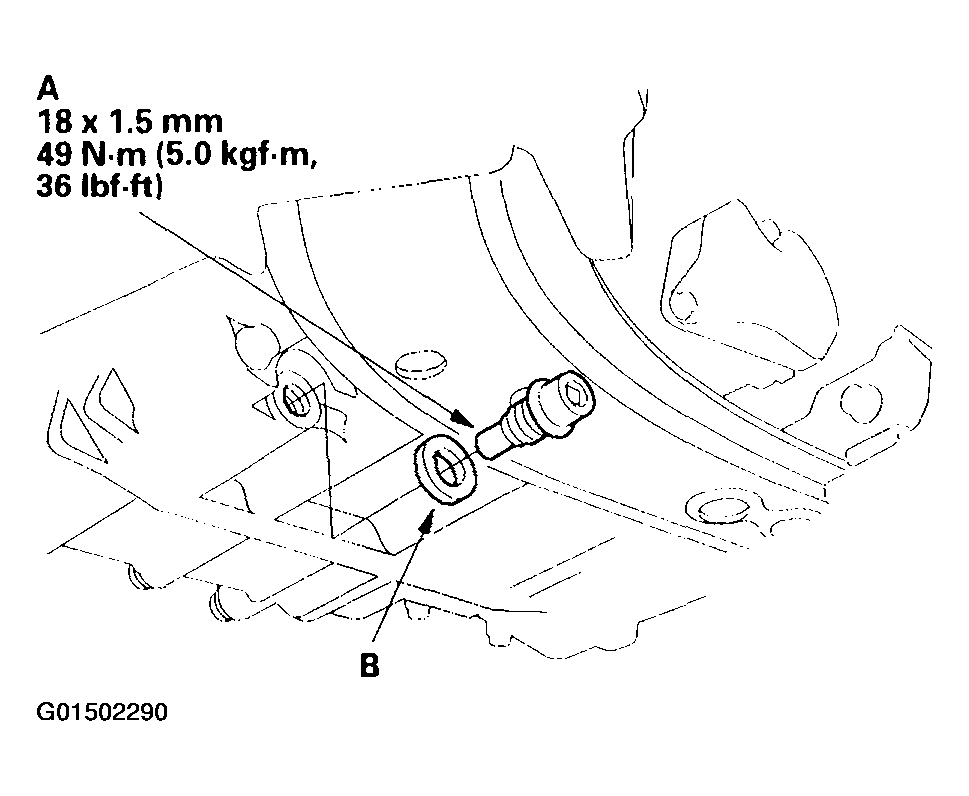 A
18 x 1.5 mm
49 N·m (5.0 kgf·m, 36 lbf·ft)

B

G01502290