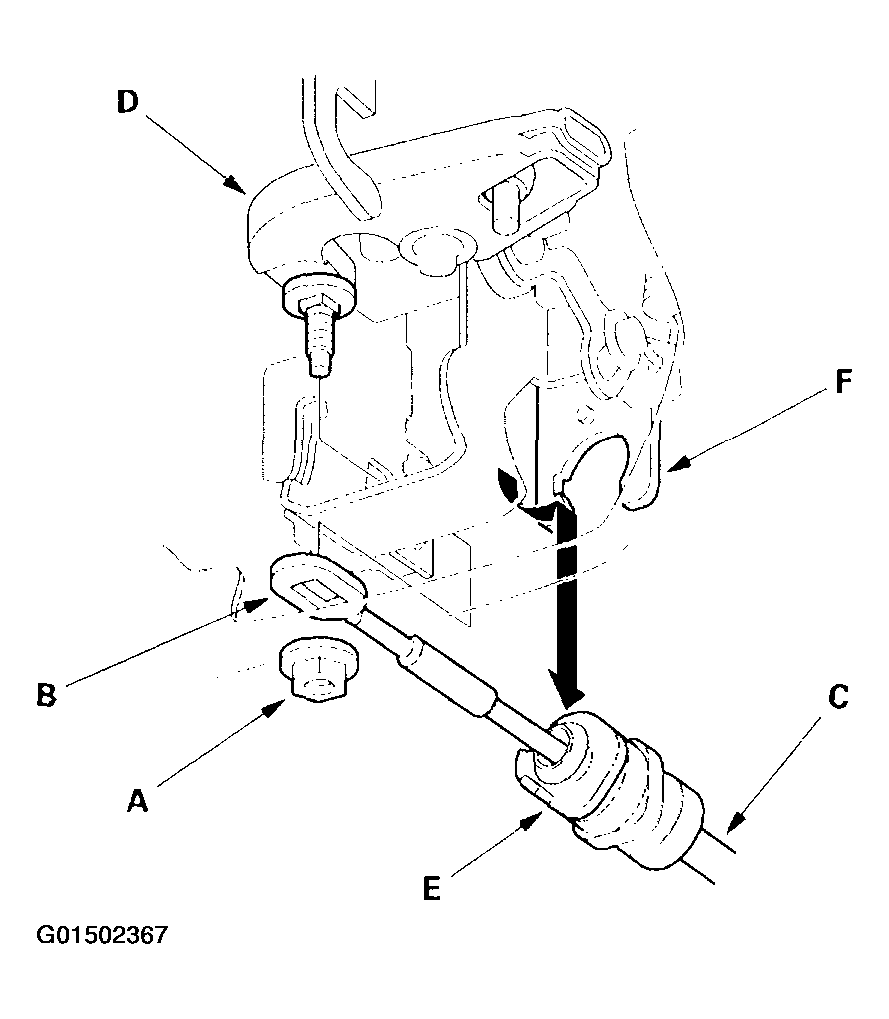 D

F

B

C

A

E

G01502367