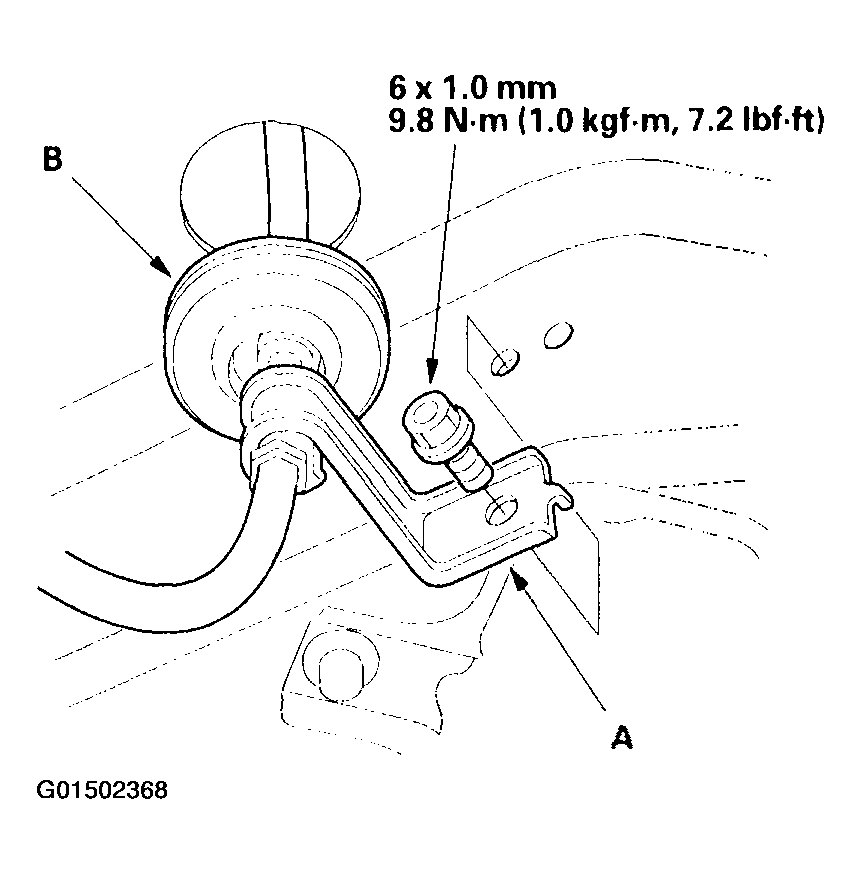 6 x 1.0 mm
9.8 N·m (1.0 kgf·m, 7.2 lbf·ft)

B

A

G01502368