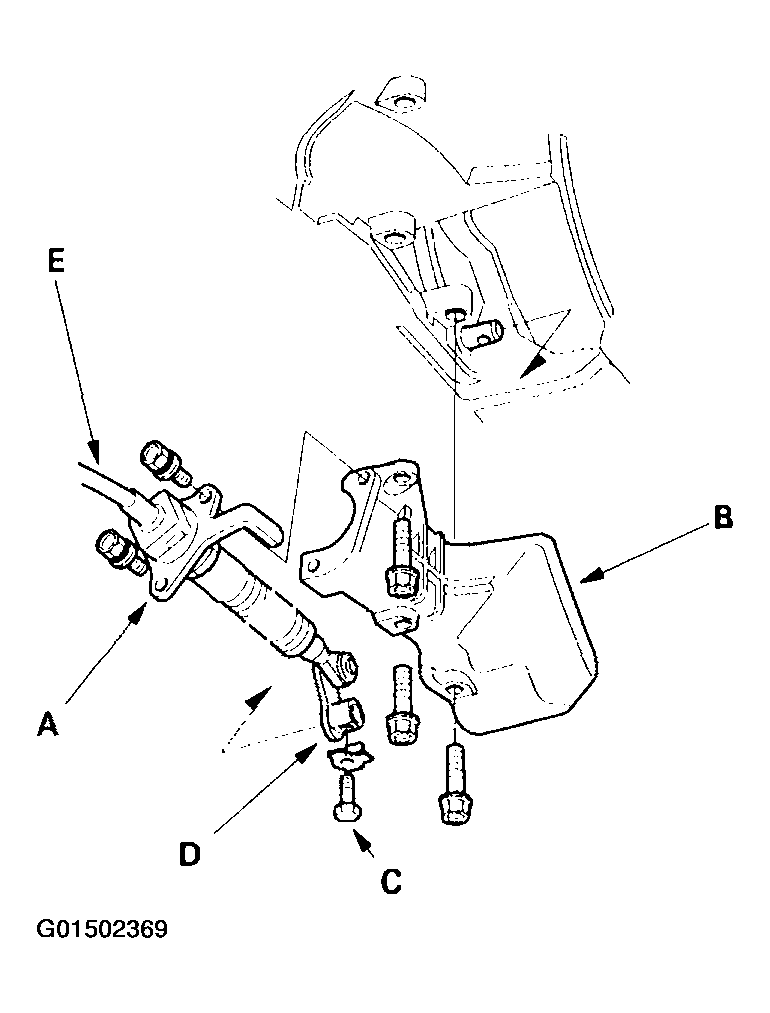 E

B

A

D

C

G01502369