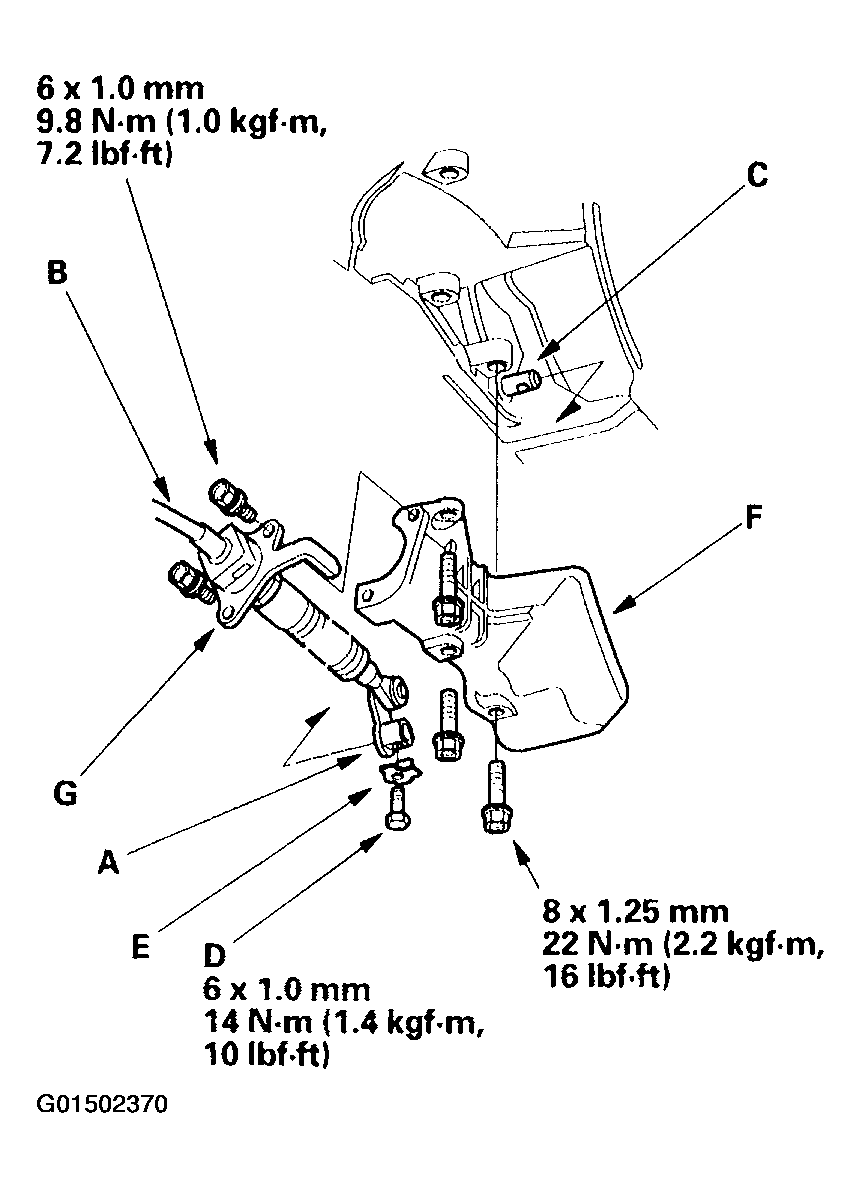 6 x 1.0 mm
9.8 N·m (1.0 kgf·m, 7.2 lbf·ft)

C

B

F

G

A

E

D
6 x 1.0 mm
14 N·m (1.4 kgf·m, 10 lbf·ft)

8 x 1.25 mm
22 N·m (2.2 kgf·m, 16 lbf·ft)

G01502370