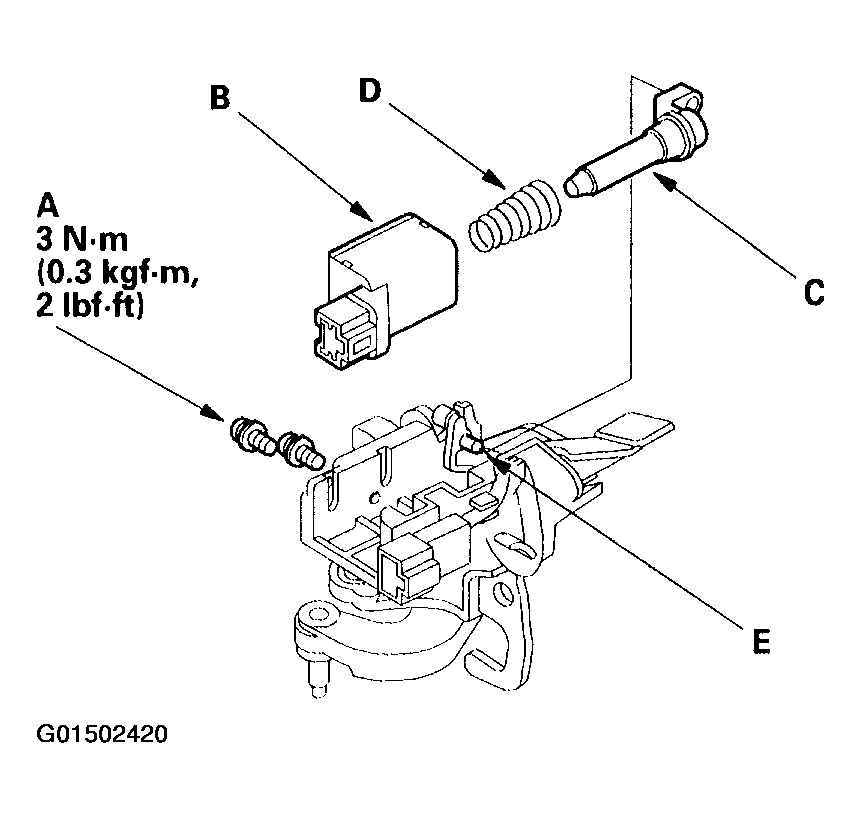 B

D

A
3 N·m
(0.3 kgf·m,
2 lbf·ft)

C

E

G01502420