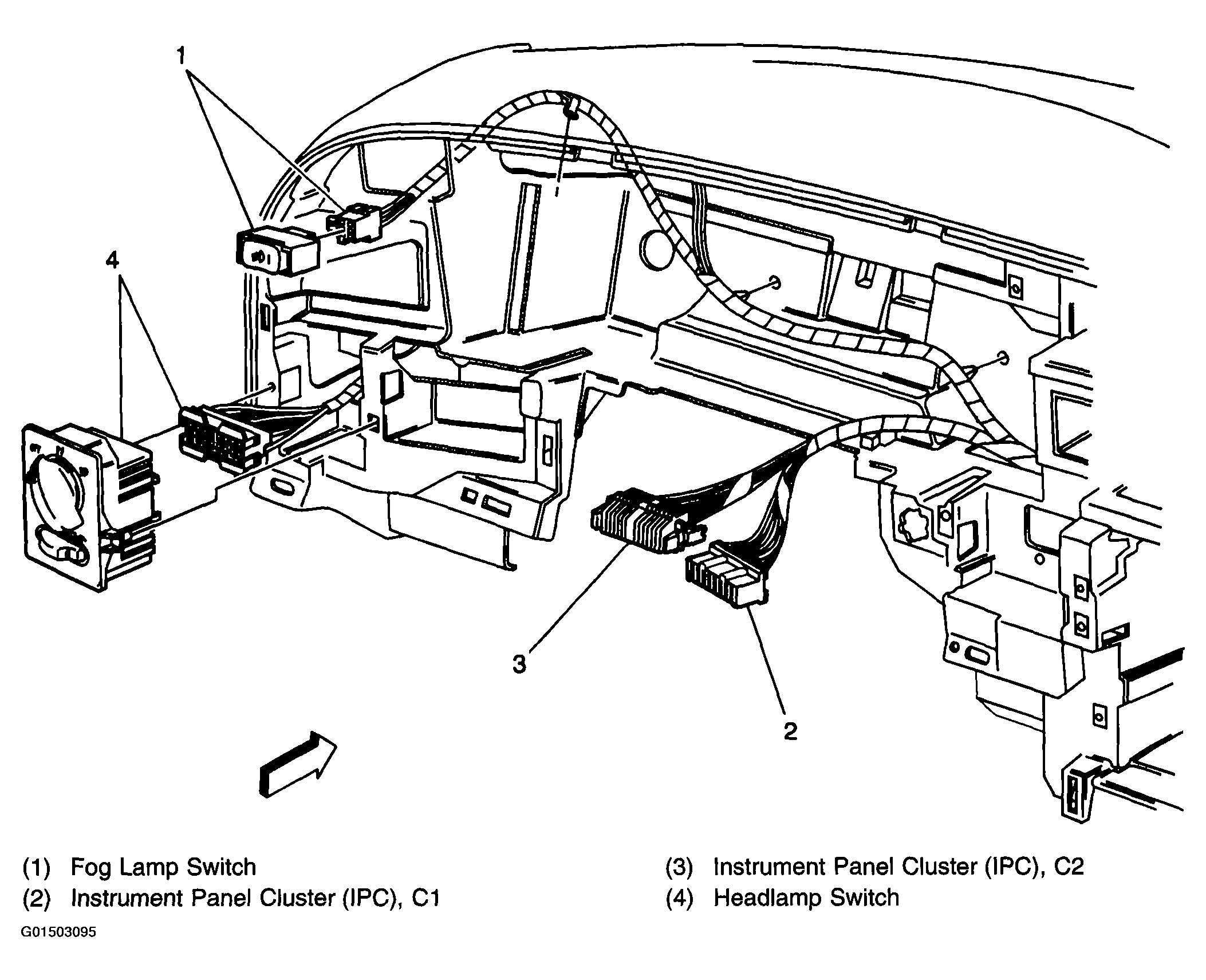 1

4

3

2

(1) Fog Lamp Switch
(2) Instrument Panel Cluster (IPC), C1

(3) Instrument Panel Cluster (IPC), C2
(4) Headlamp Switch

G01503095