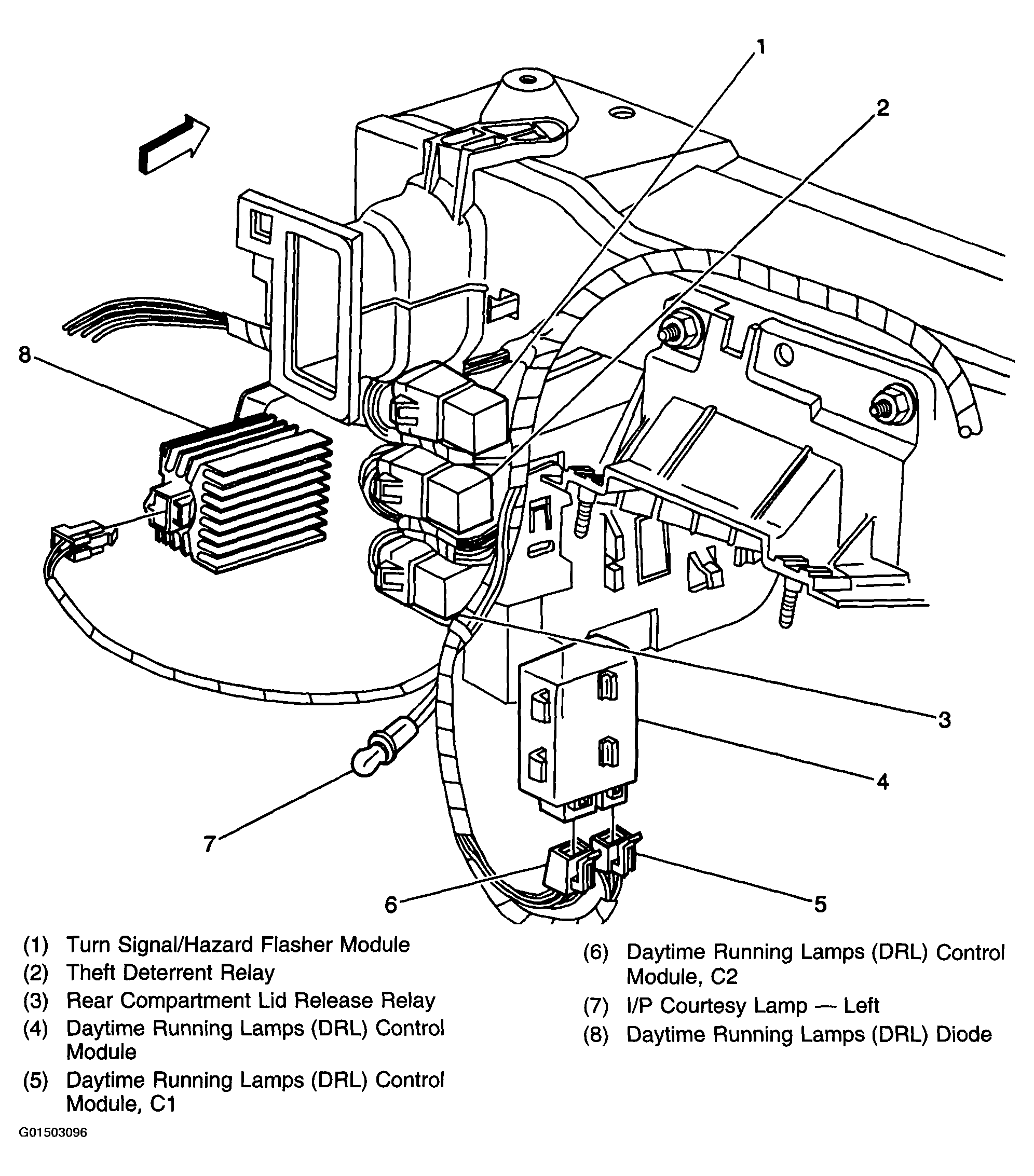 1
2
8
3
4
7
6
5

(1) Turn Signal/Hazard Flasher Module
(2) Theft Deterrent Relay
(3) Rear Compartment Lid Release Relay
(4) Daytime Running Lamps (DRL) Control Module
(5) Daytime Running Lamps (DRL) Control Module, C1

(6) Daytime Running Lamps (DRL) Control Module, C2
(7) I/P Courtesy Lamp — Left
(8) Daytime Running Lamps (DRL) Diode

G01503096