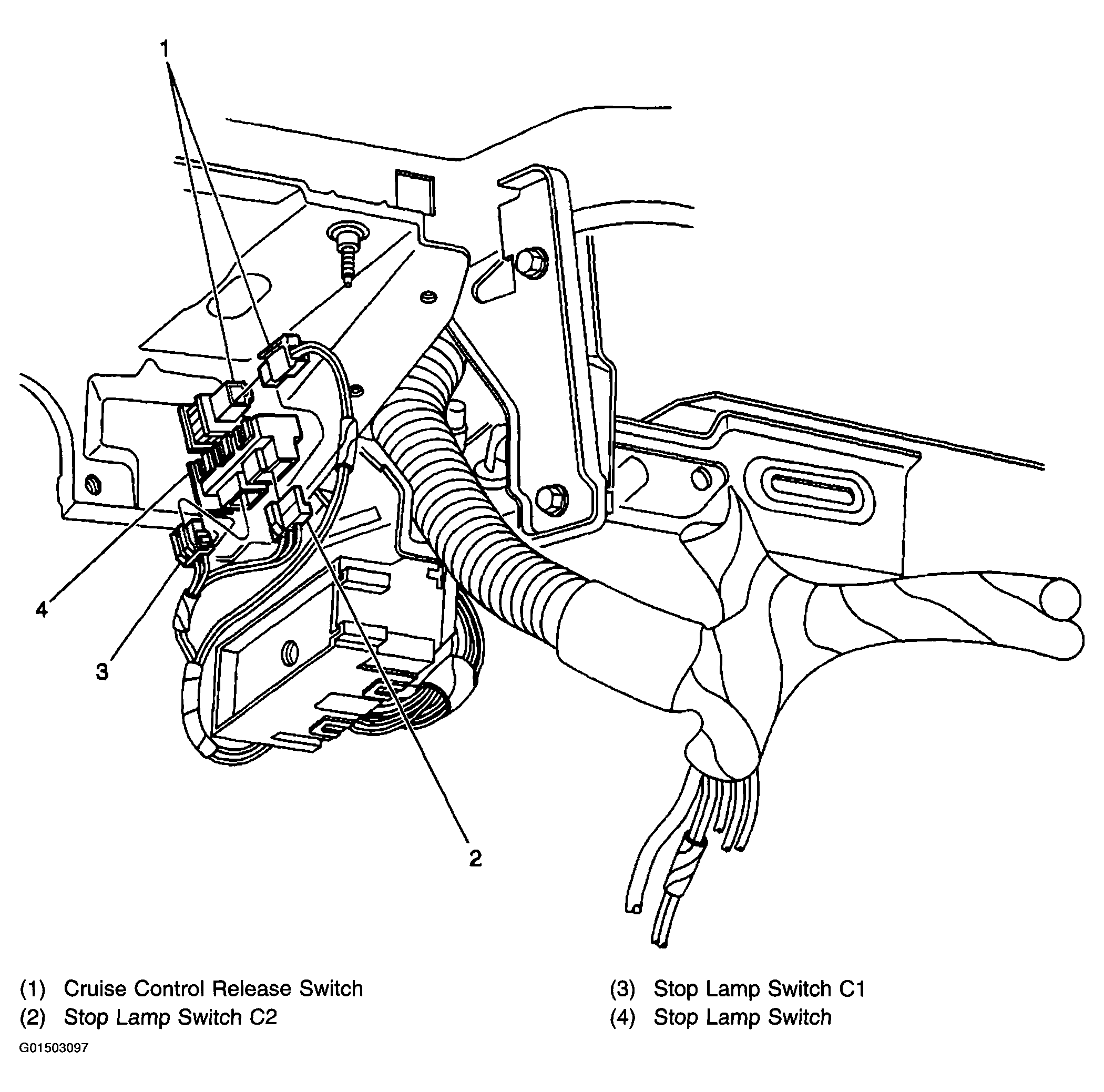 1

4

3

2

(1) Cruise Control Release Switch
(2) Stop Lamp Switch C2

(3) Stop Lamp Switch C1
(4) Stop Lamp Switch

G01503097