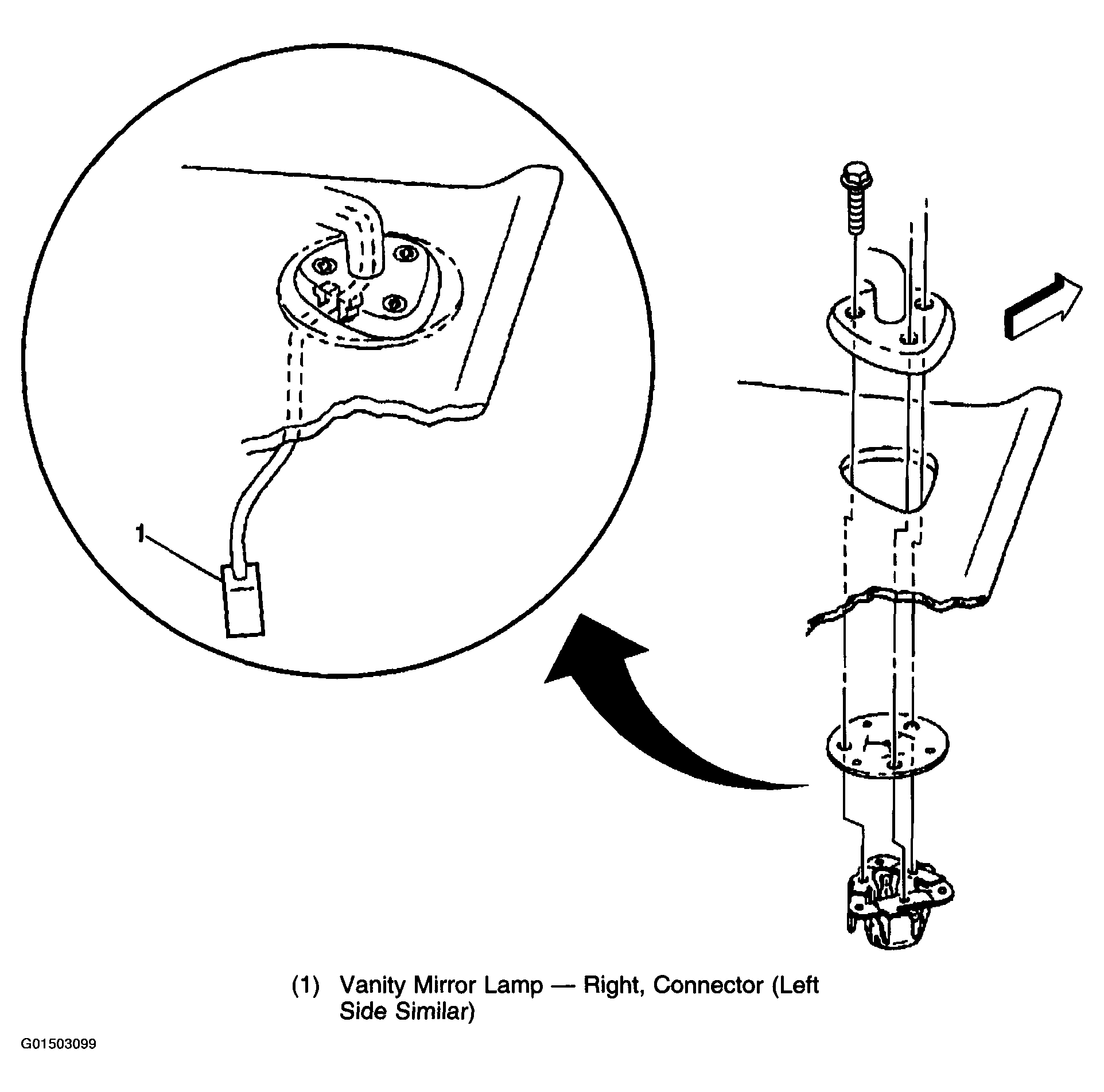 1

(1) Vanity Mirror Lamp — Right, Connector (Left Side Similar)

G01503099