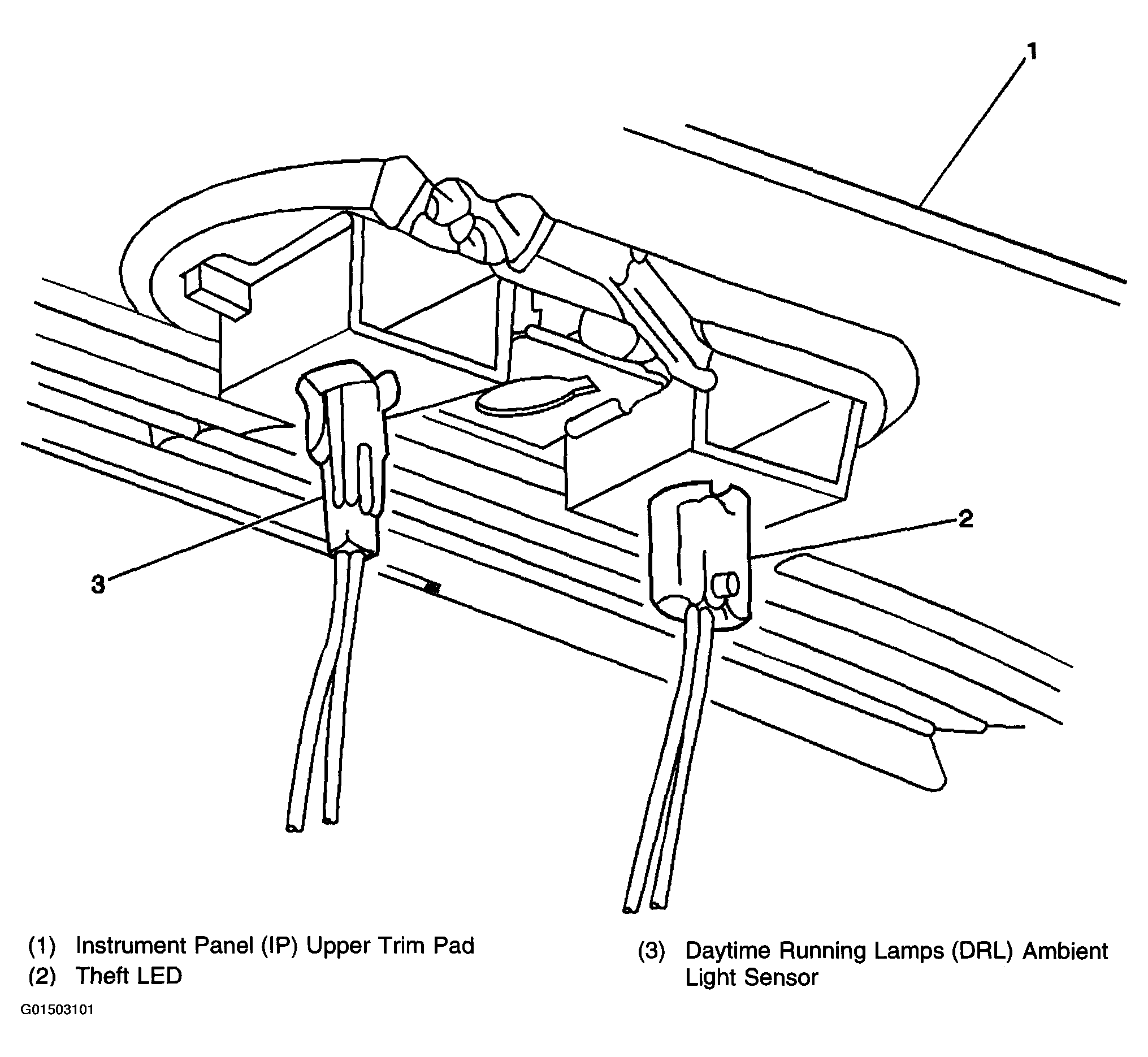 1

2

3

(1) Instrument Panel (IP) Upper Trim Pad
(2) Theft LED

(3) Daytime Running Lamps (DRL) Ambient Light Sensor

G01503101