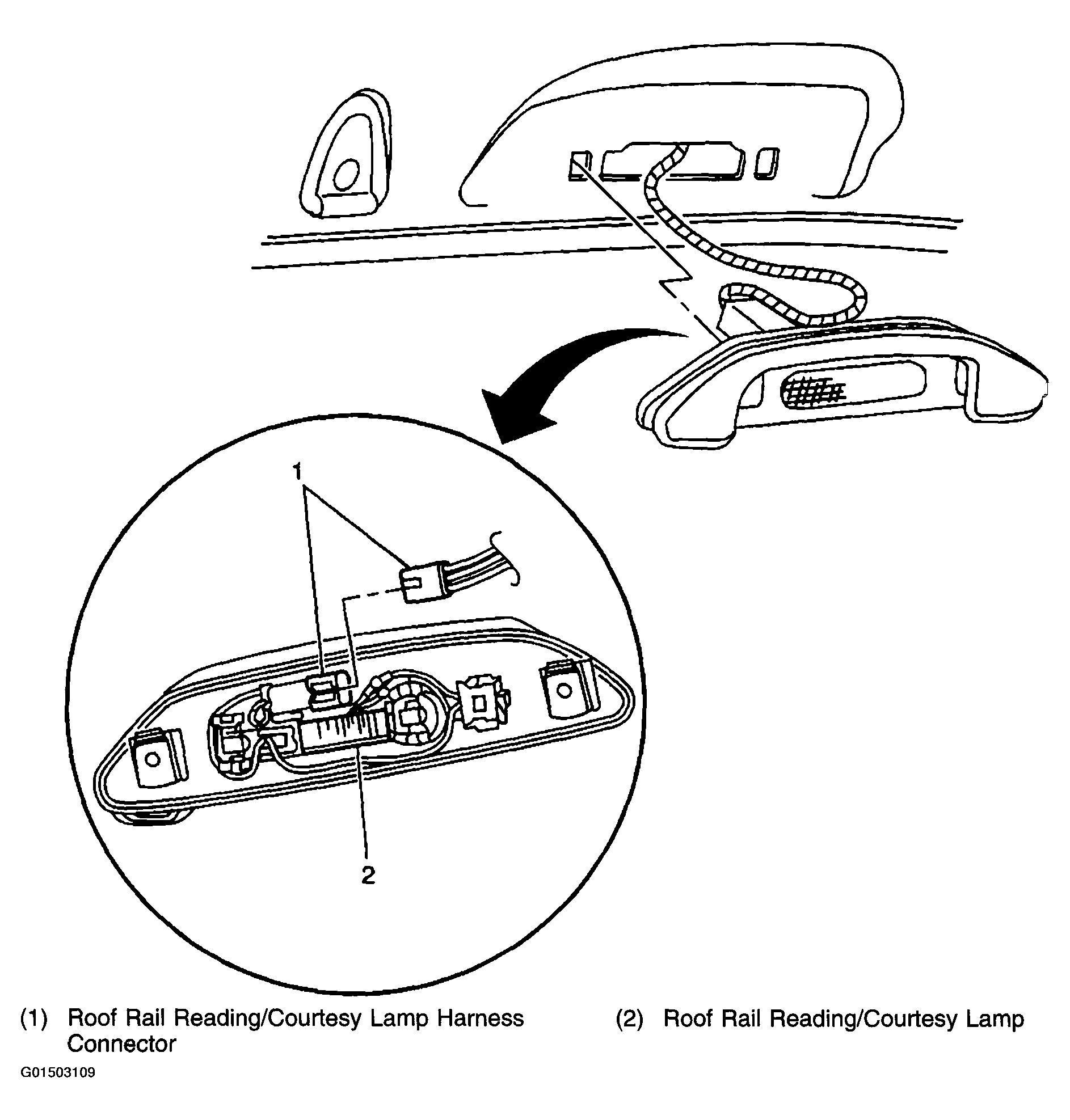 1

2

(1) Roof Rail Reading/Courtesy Lamp Harness Connector

(2) Roof Rail Reading/Courtesy Lamp

G01503109