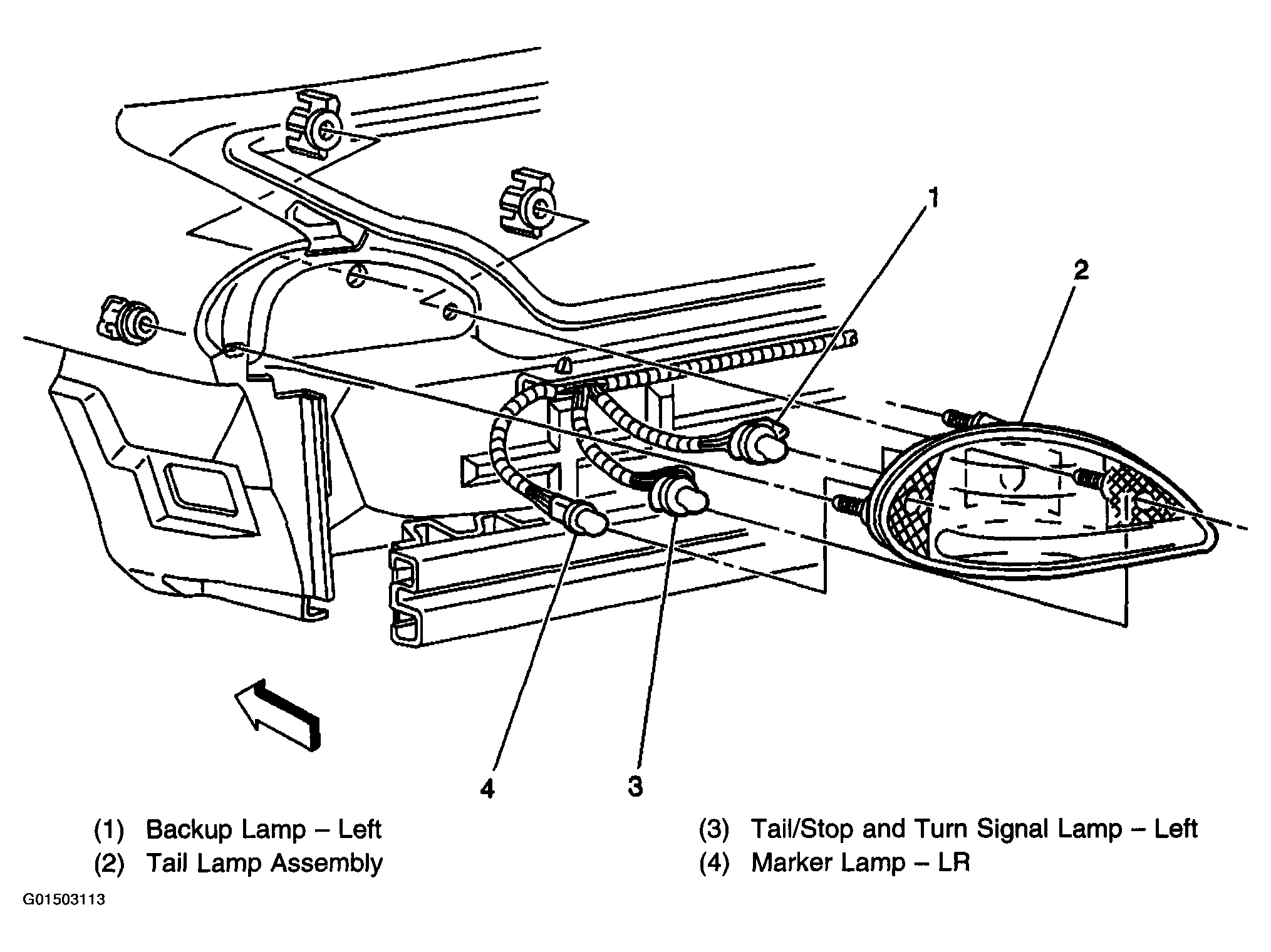 1
2
4
3

(1) Backup Lamp – Left
(2) Tail Lamp Assembly

(3) Tail/Stop and Turn Signal Lamp – Left
(4) Marker Lamp – LR

G01503113