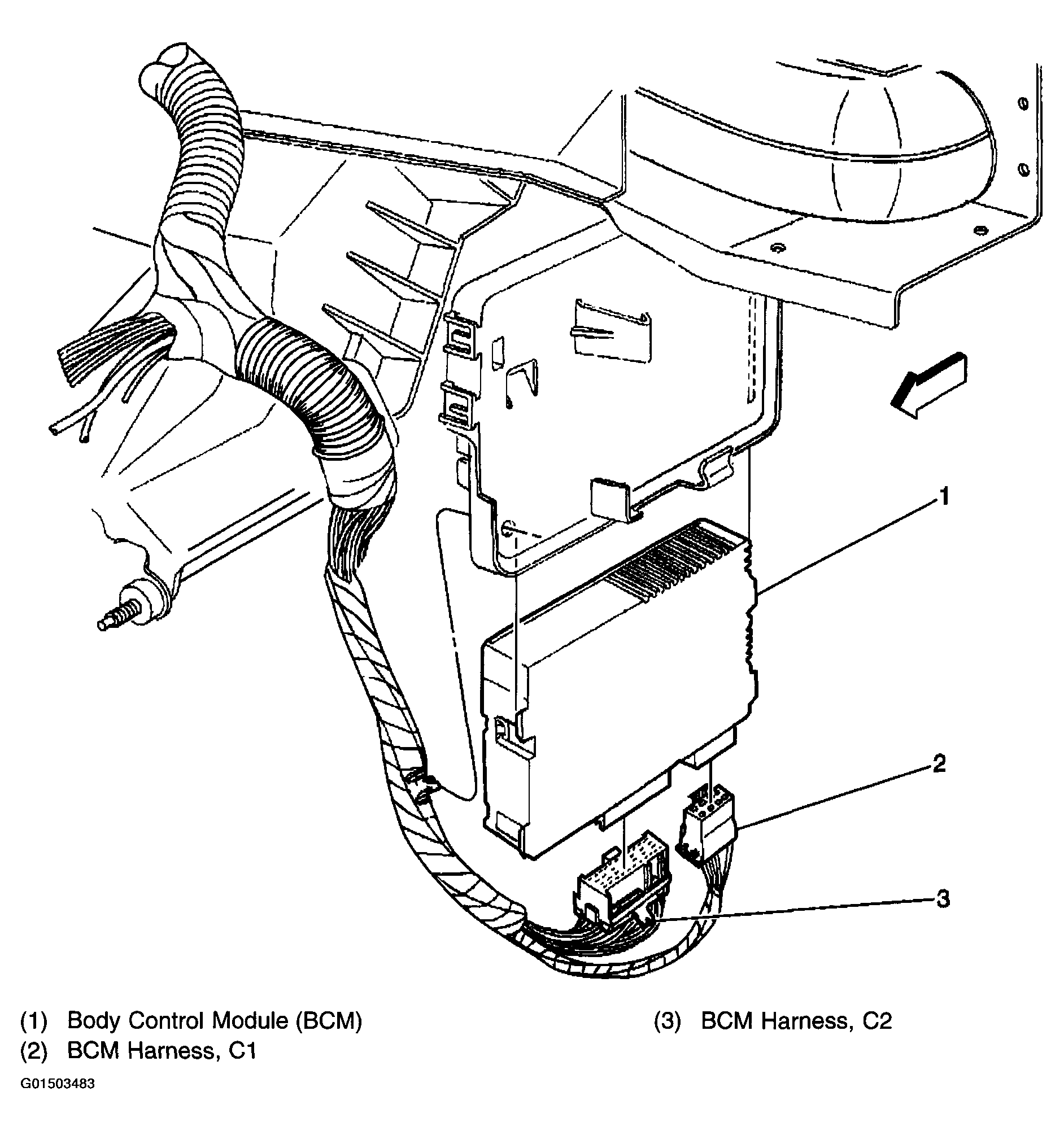 1

2

3

(1) Body Control Module (BCM)
(2) BCM Harness, C1
(3) BCM Harness, C2

G01503483