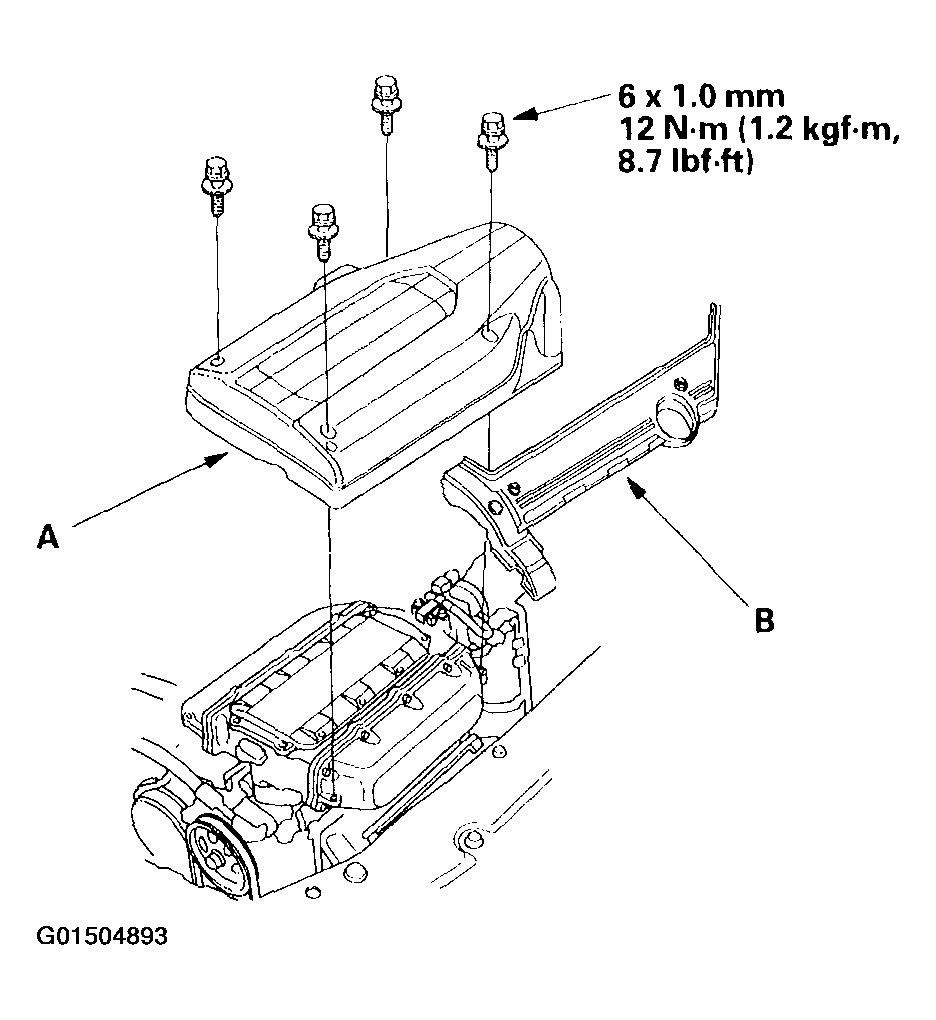 6 x 1.0 mm
12 N·m (1.2 kgf·m, 8.7 lbf·ft)

A

B

G01504893