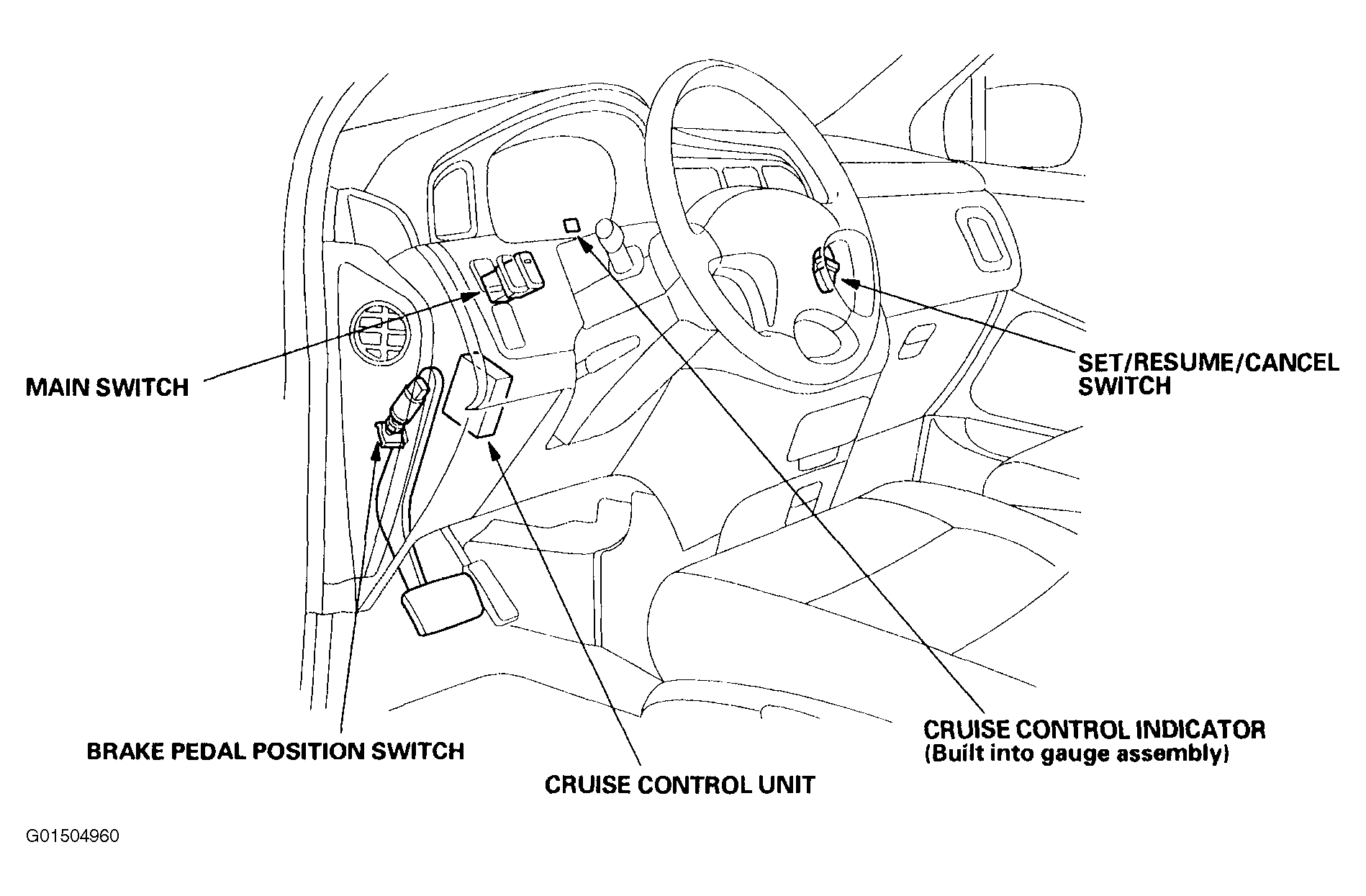 MAIN SWITCH

SET/RESUME/CANCEL SWITCH

BRAKE PEDAL POSITION SWITCH

CRUISE CONTROL UNIT

CRUISE CONTROL INDICATOR
(Built into gauge assembly)

G01504960