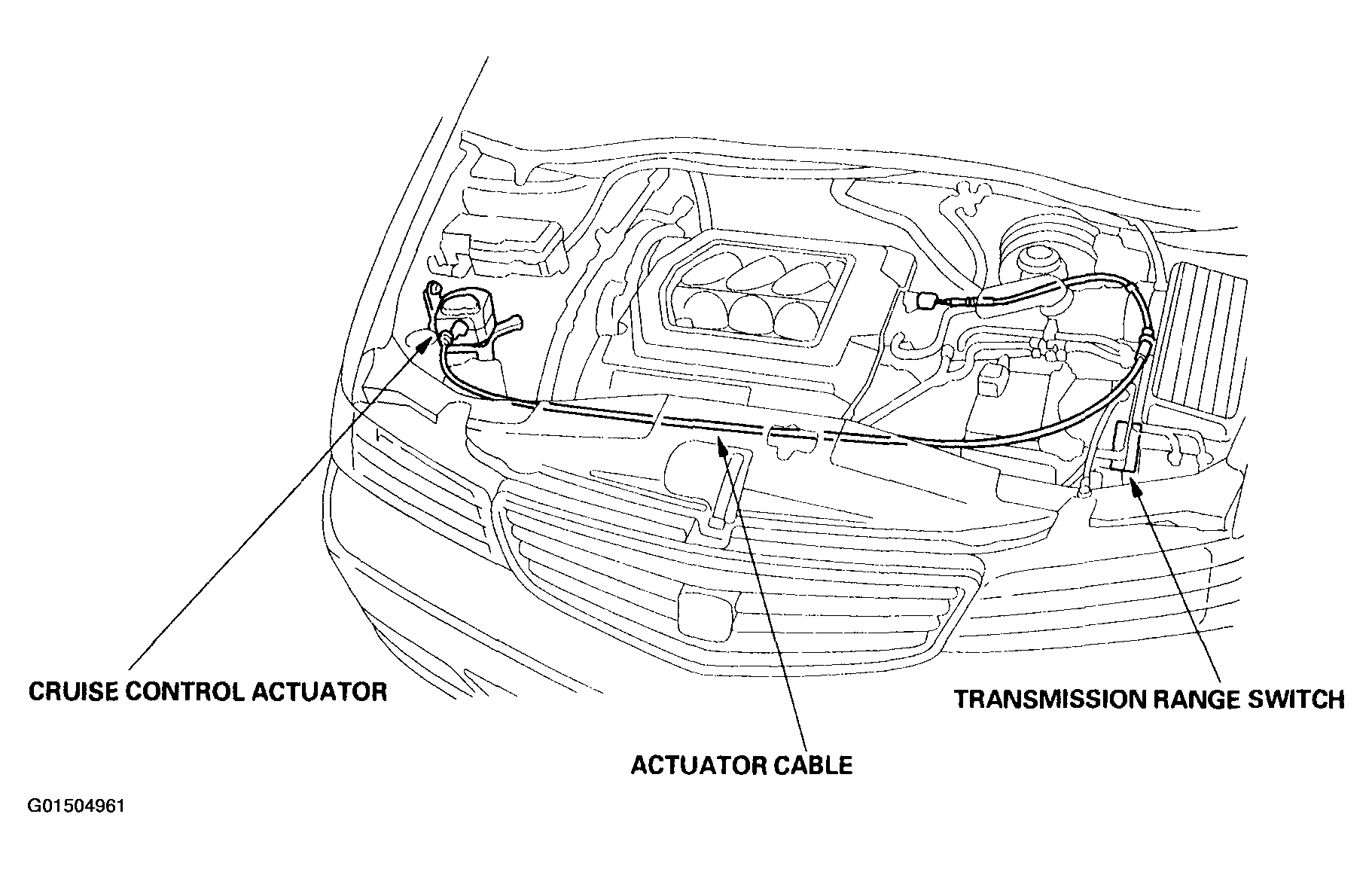 CRUISE CONTROL ACTUATOR

TRANSMISSION RANGE SWITCH

ACTUATOR CABLE

G01504961