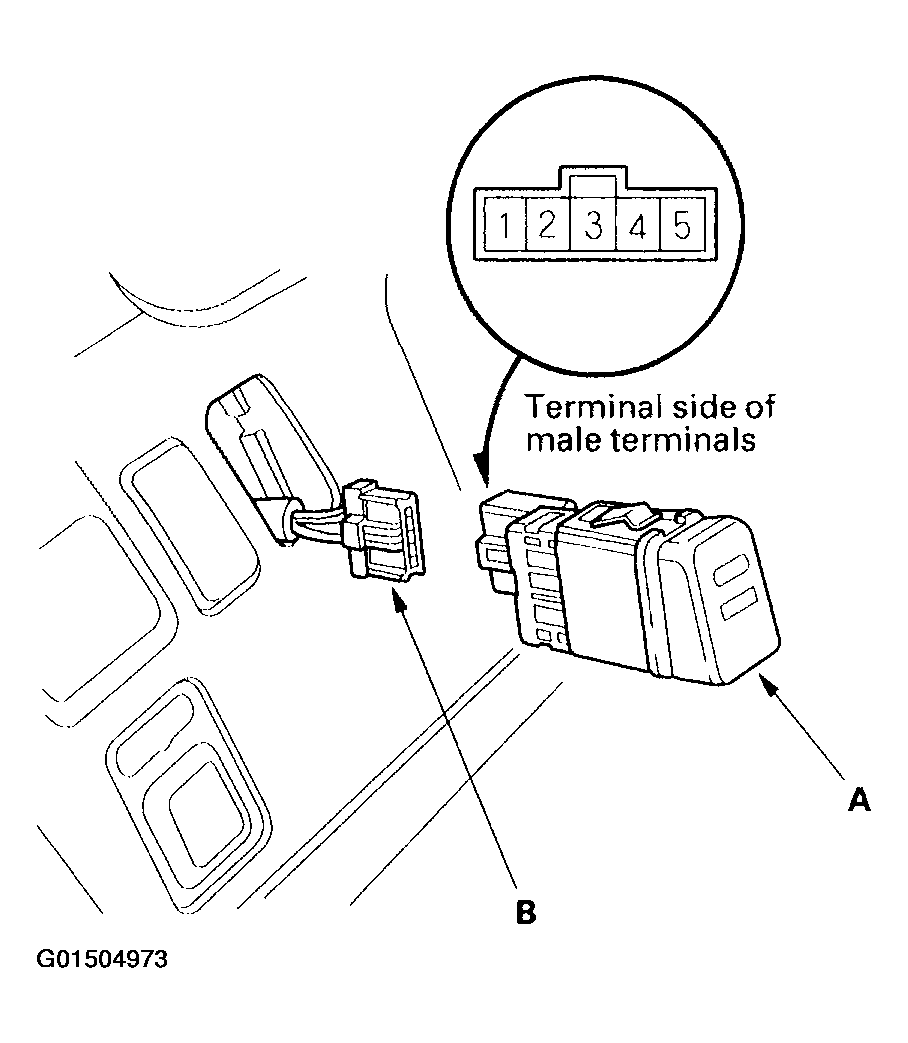 1 2 3 4 5

Terminal side of male terminals

A

B

G01504973