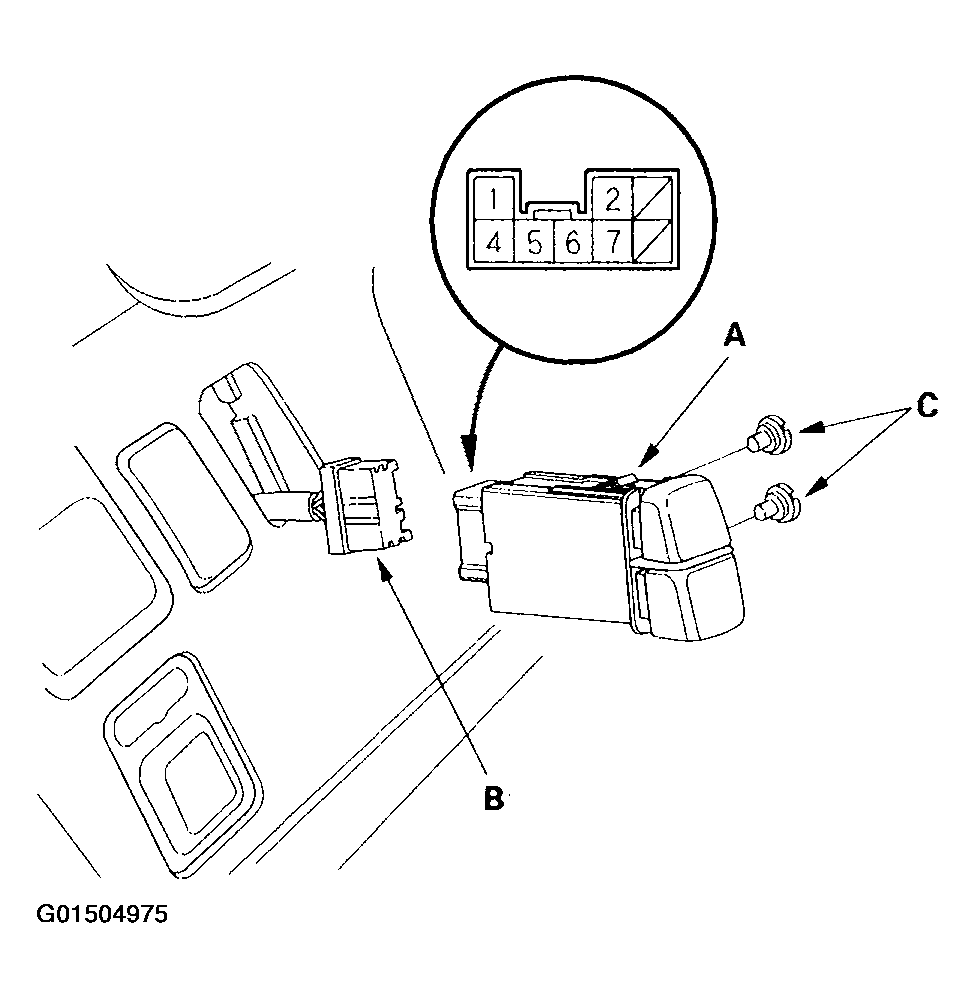 1
2
4
5
6
7
A
C
B
G01504975