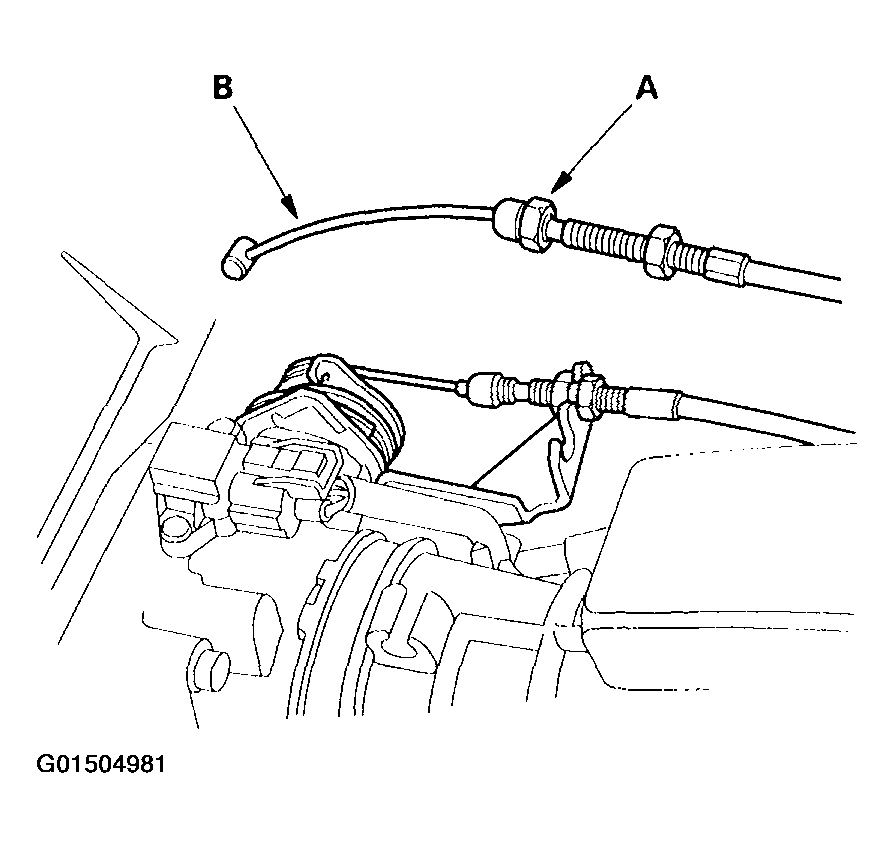 B

A

G01504981