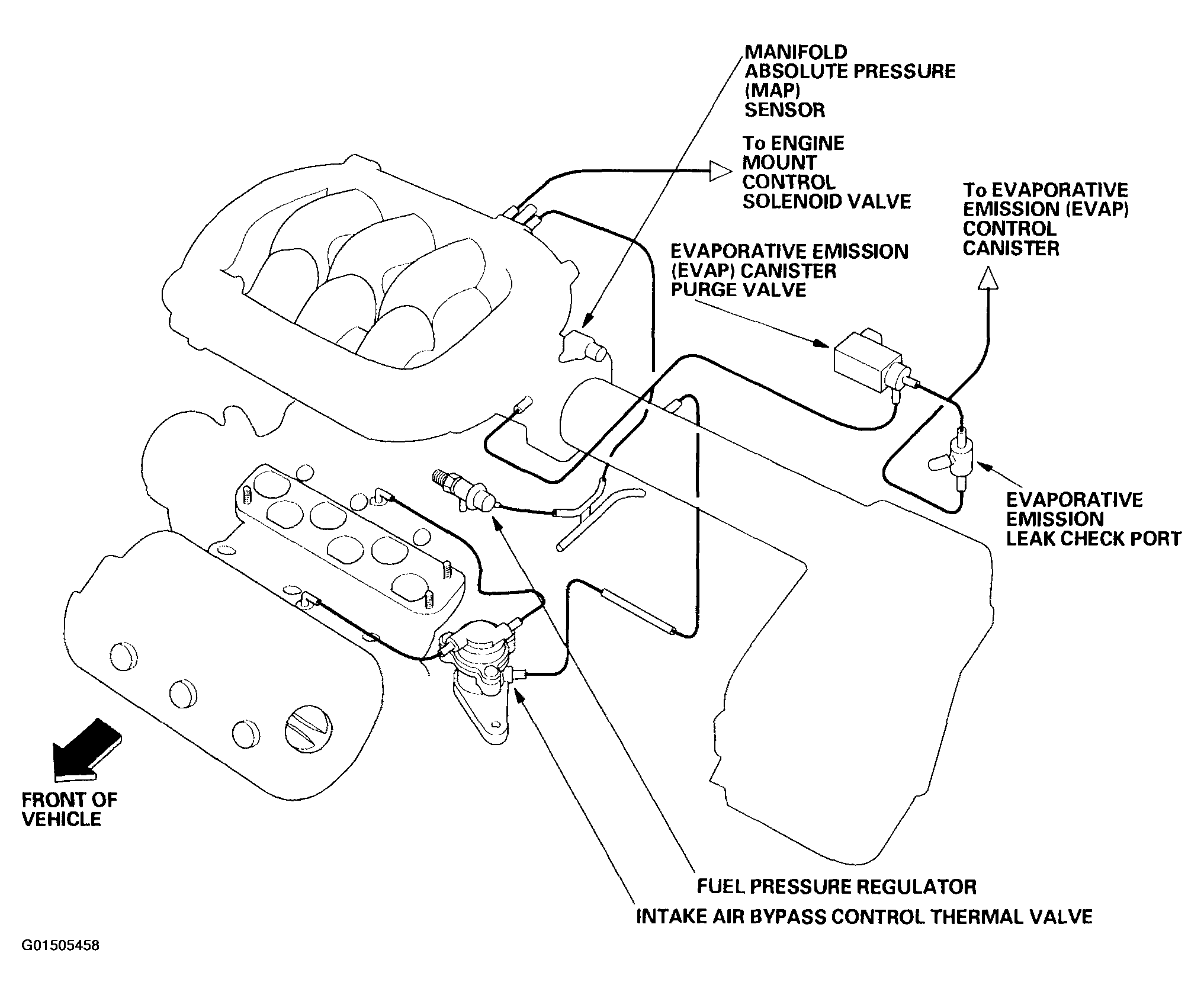 MANIFOLD ABSOLUTE PRESSURE (MAP) SENSOR

To ENGINE MOUNT CONTROL SOLENOID VALVE

To EVAPORATIVE EMISSION (EVAP) CONTROL CANISTER

EVAPORATIVE EMISSION (EVAP) CANISTER PURGE VALVE

EVAPORATIVE EMISSION LEAK CHECK PORT

FRONT OF VEHICLE

FUEL PRESSURE REGULATOR

INTAKE AIR BYPASS CONTROL THERMAL VALVE

G01505458