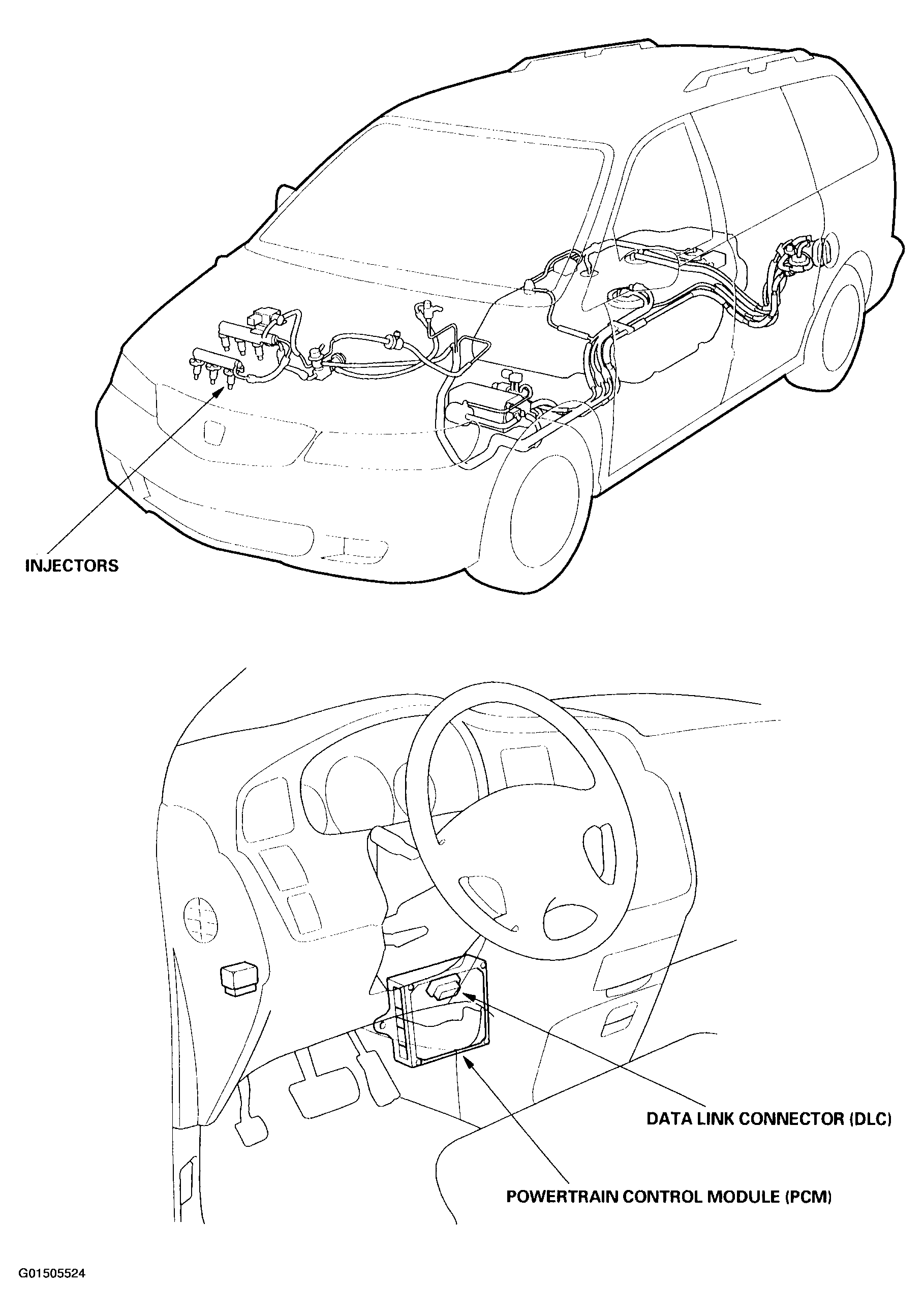 INJECTORS

DATA LINK CONNECTOR (DLC)

POWERTRAIN CONTROL MODULE (PCM)

G01505524