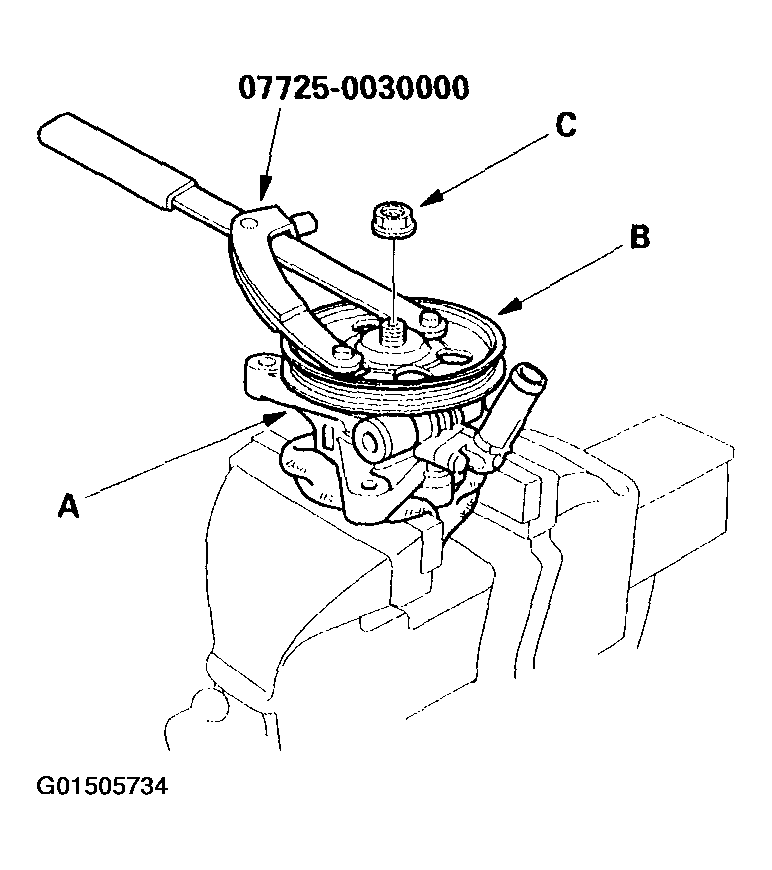 07725-0030000

C

B

A

G01505734