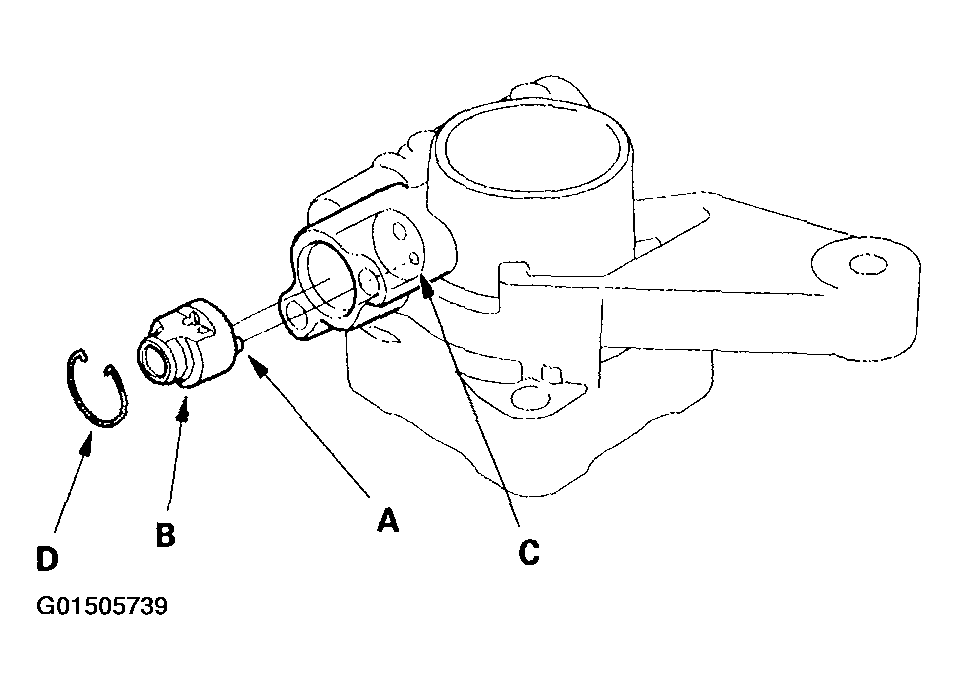 D

B

A

C

G01505739