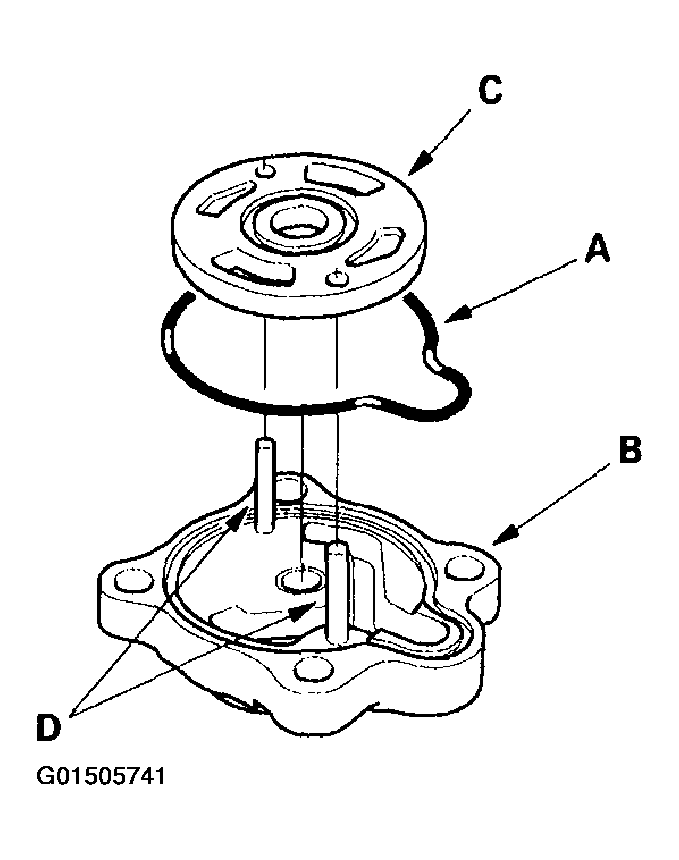 C

A

B

D

G01505741