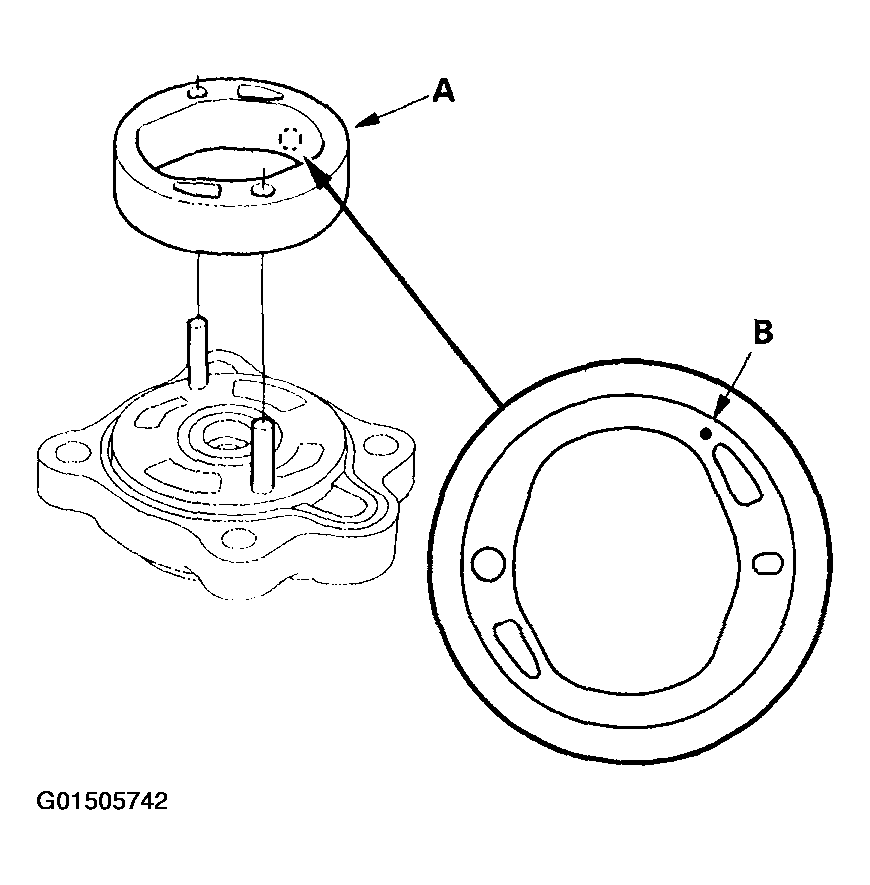 A
B
G01505742