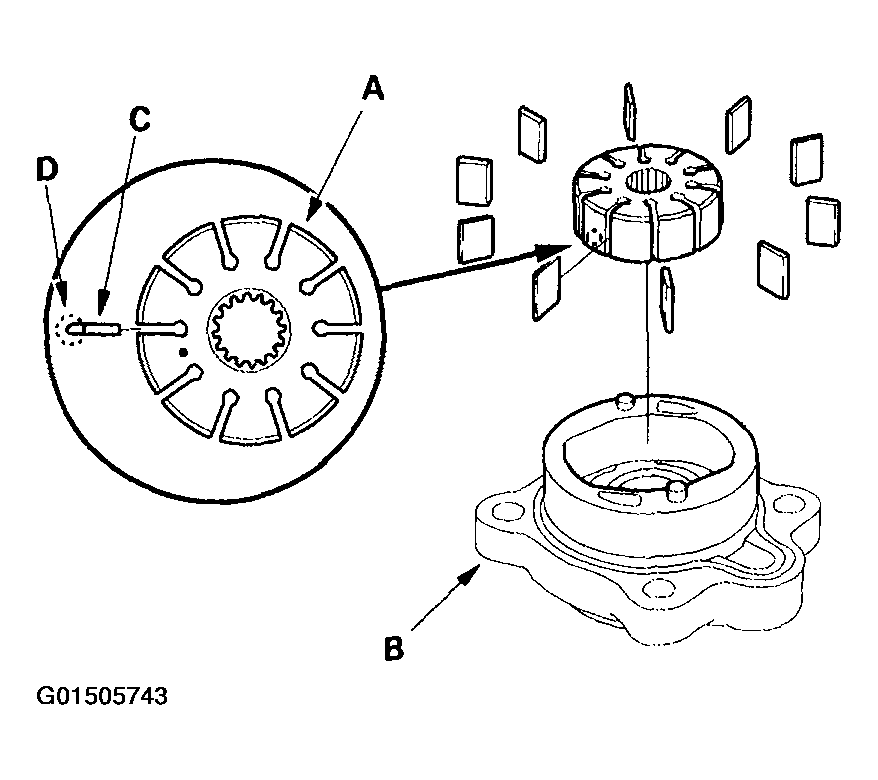 A
C
D
B
G01505743