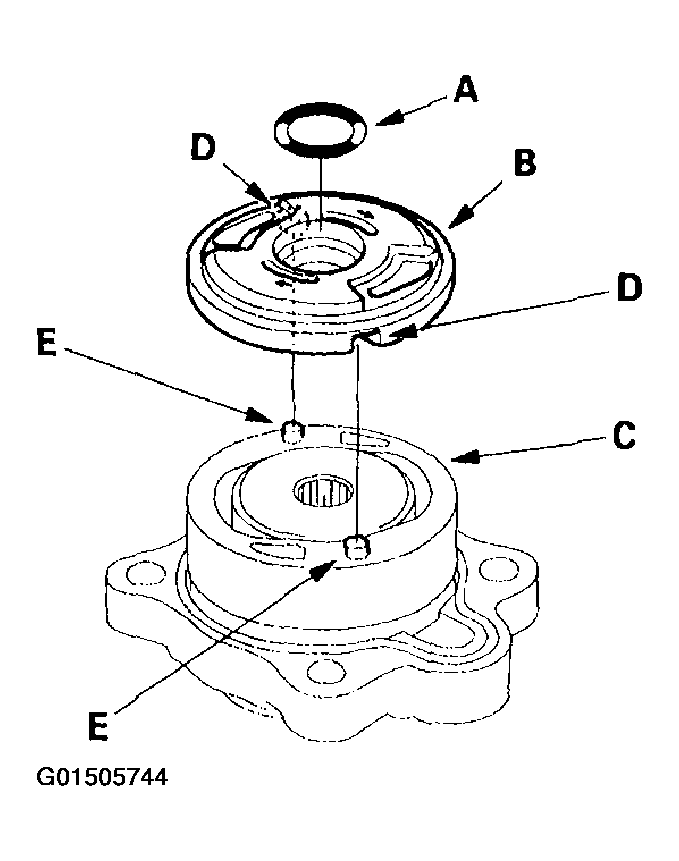 A
D
B
D
E
C
E
G01505744