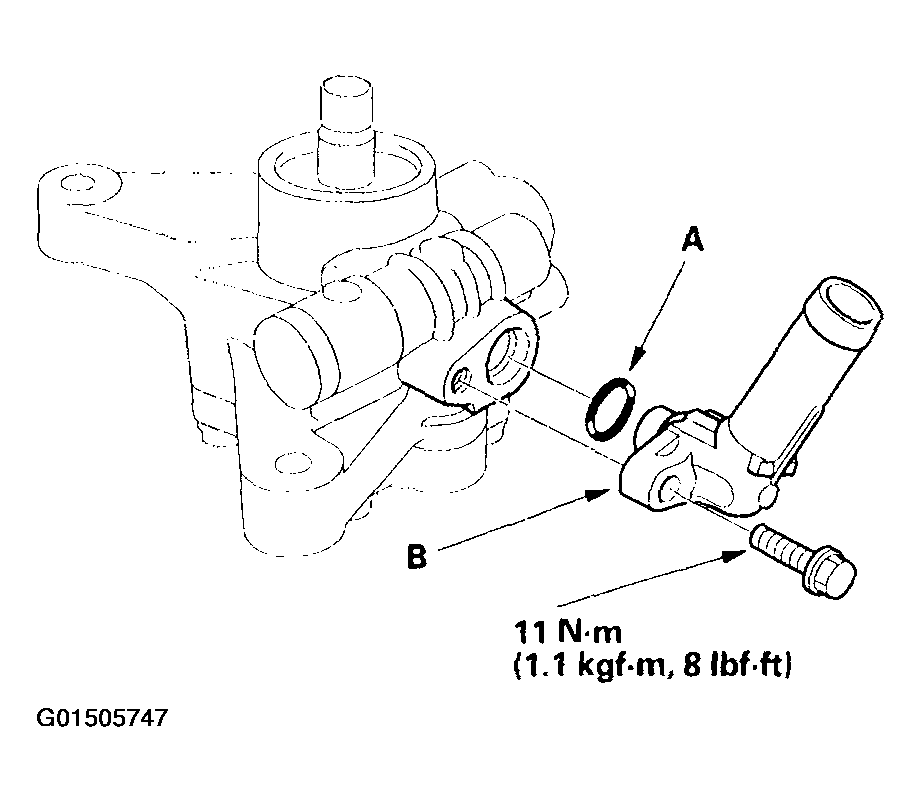 A

B

11 N·m
(1.1 kgf·m, 8 lbf·ft)

G01505747