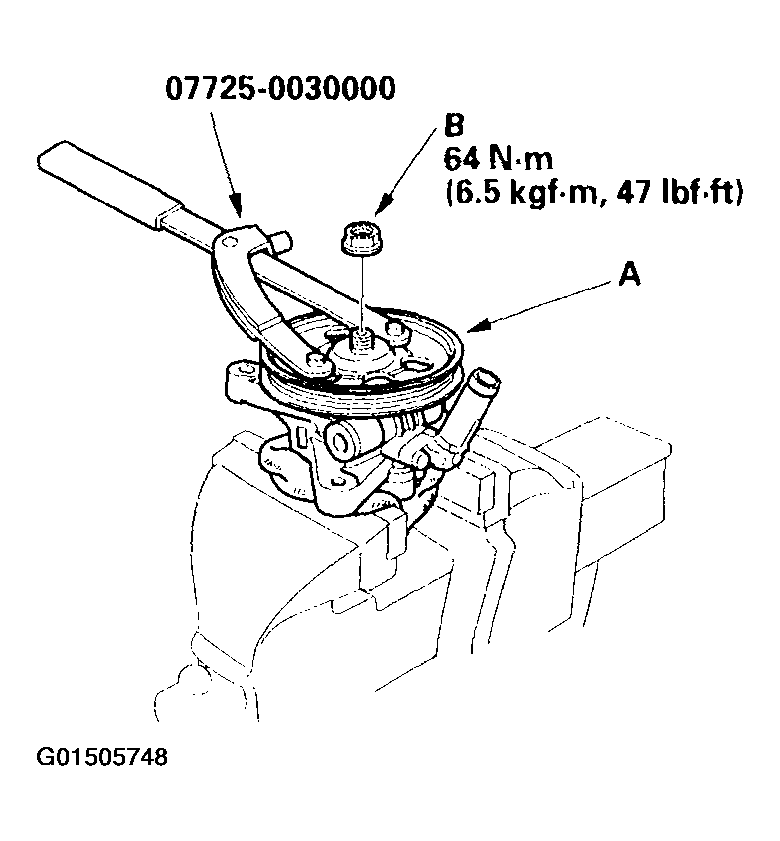 07725-0030000

B
64 N·m
(6.5 kgf·m, 47 lbf·ft)

A

G01505748