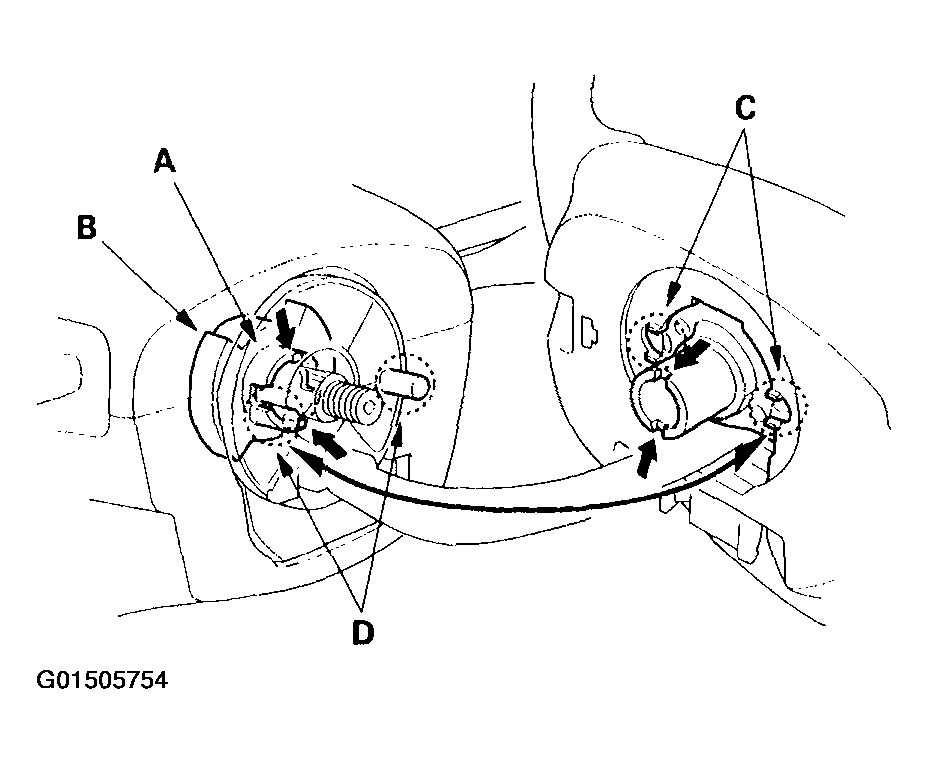 A
B
C
D
G01505754