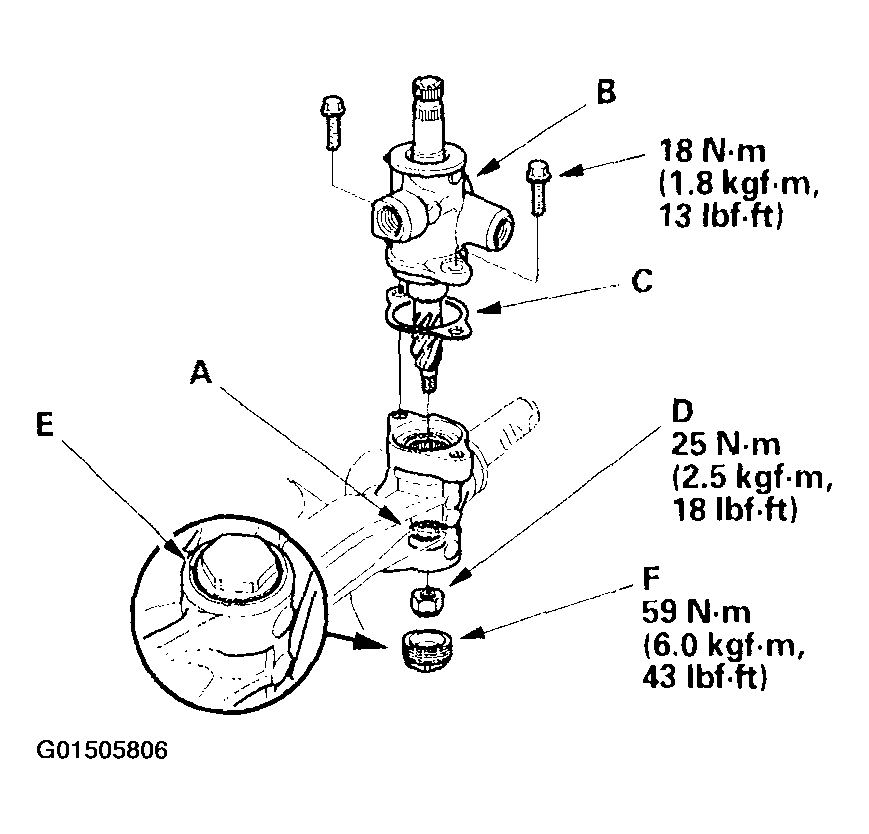 B

18 N·m
(1.8 kgf·m,
13 lbf·ft)

C

A

E

D
25 N·m
(2.5 kgf·m,
18 lbf·ft)

F
59 N·m
(6.0 kgf·m,
43 lbf·ft)

G01505806