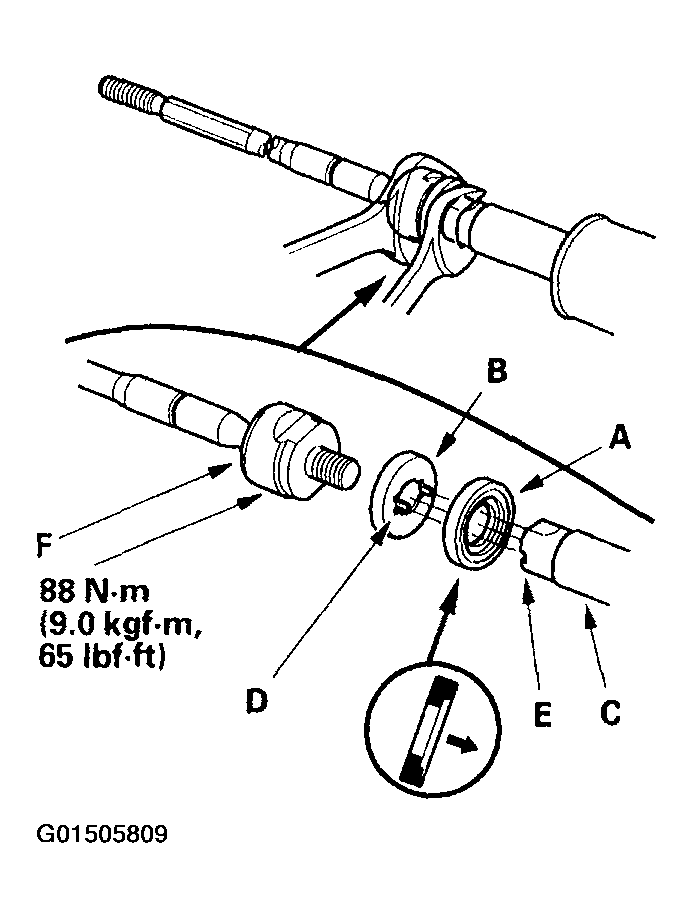 B

A

F

88 N·m
(9.0 kgf·m,
65 lbf·ft)

D

E

C

G01505809