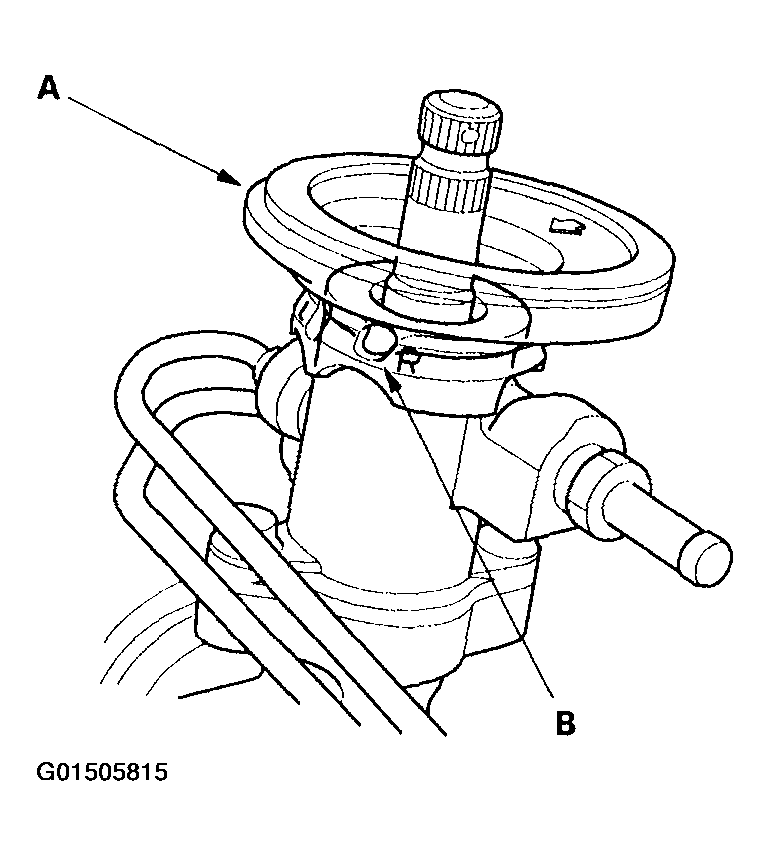 A

R

B

G01505815