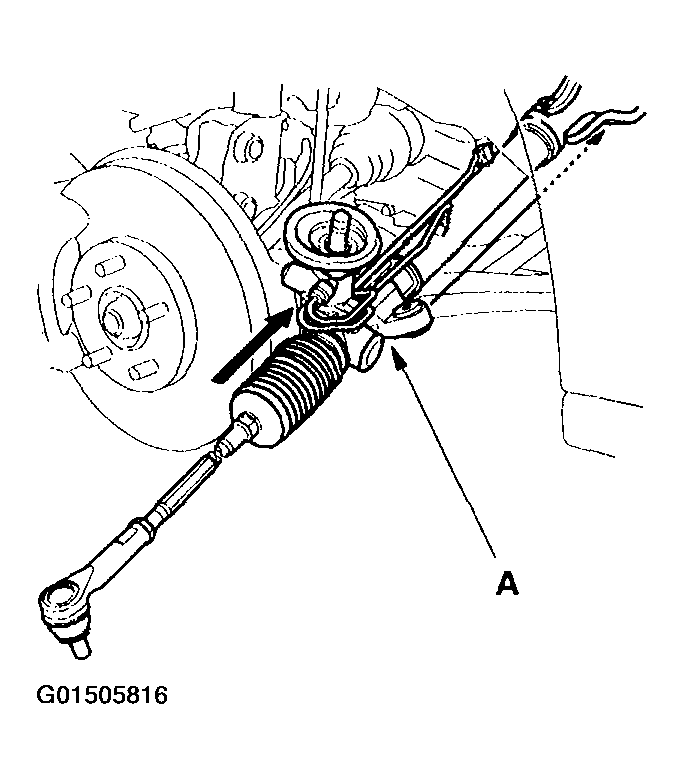 A

G01505816